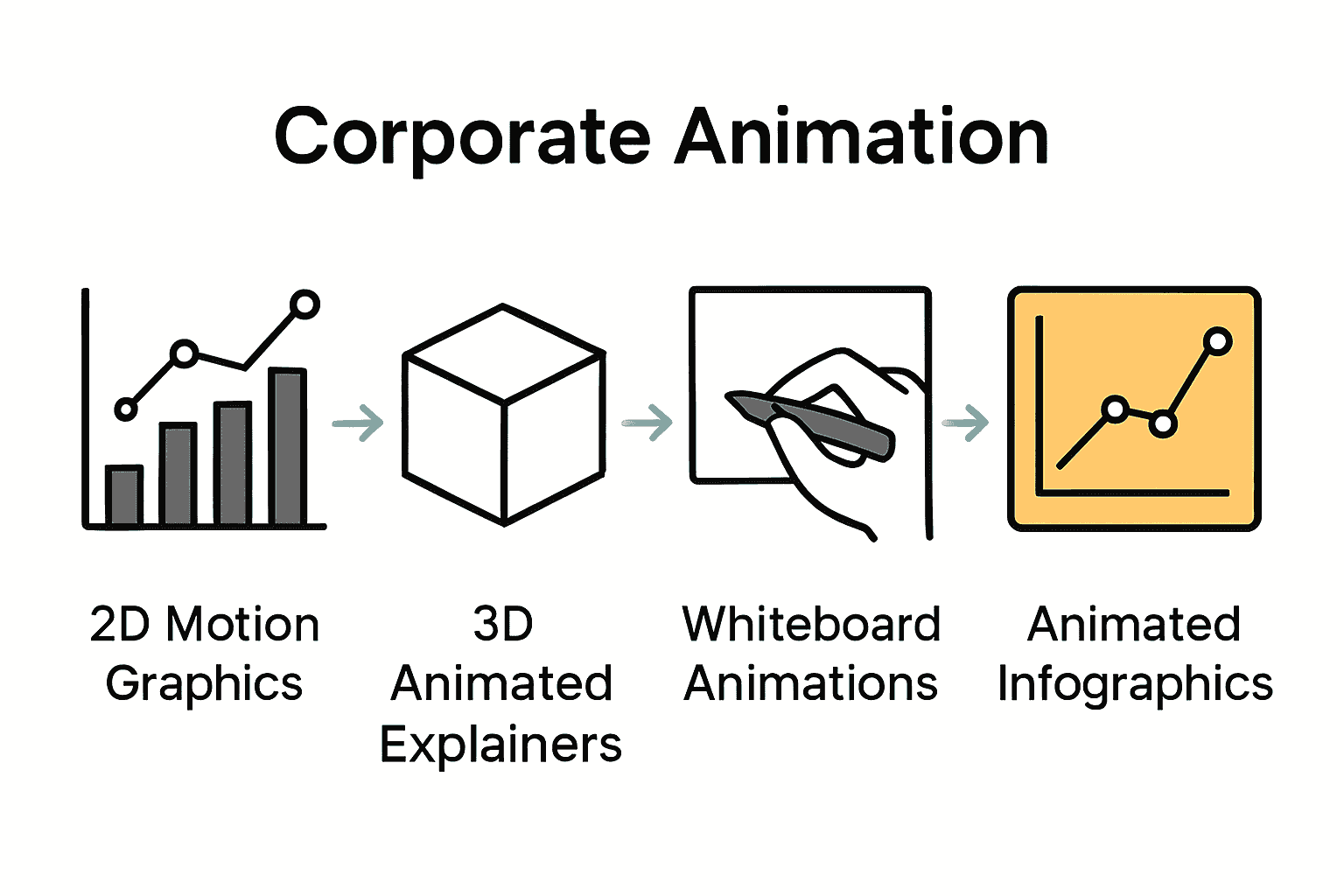 Corporate Animation

2D Motion Graphics

3D Animated Explainers

Whiteboard Animations

Animated Infographics