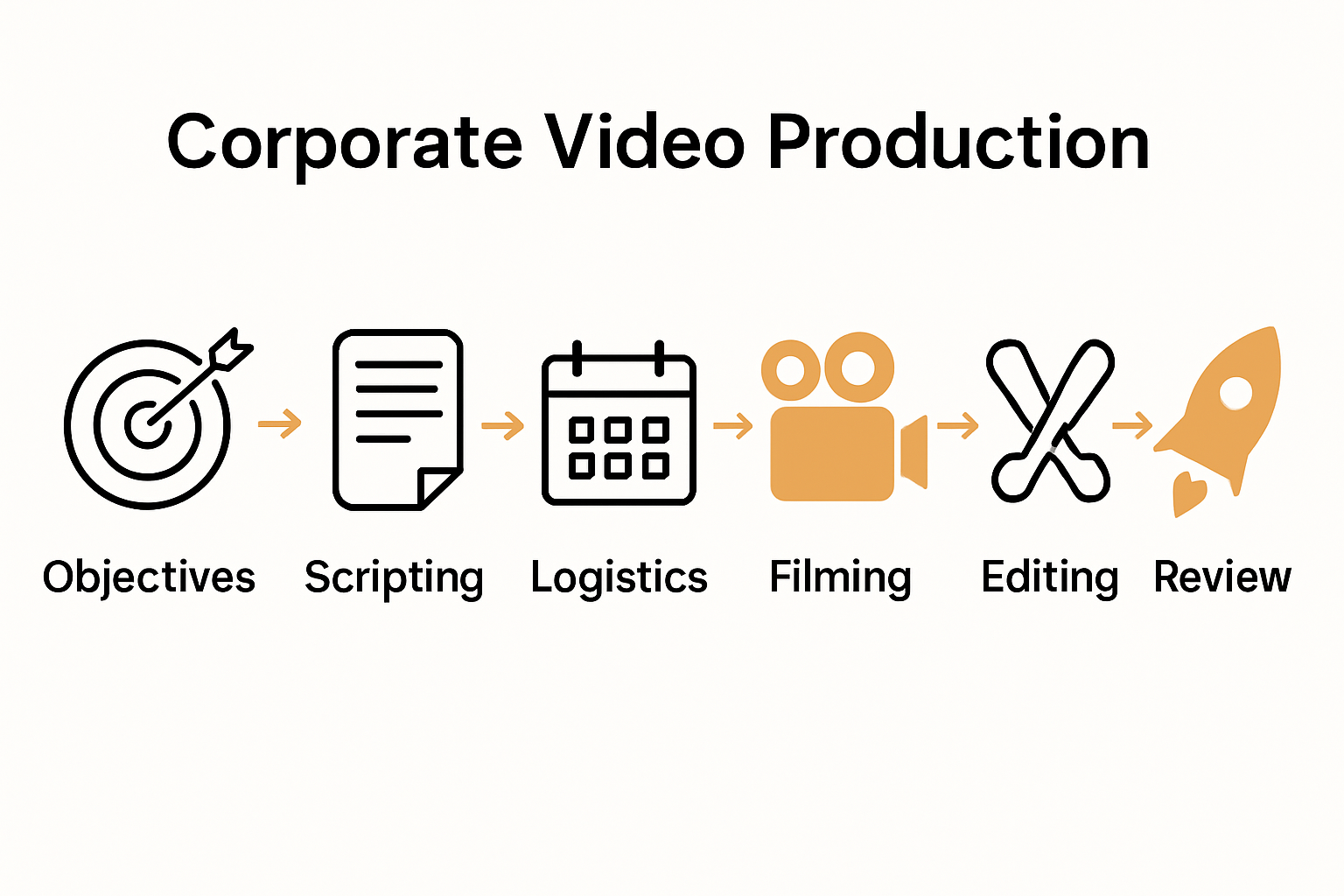 Corporate Video Production

Objectives Scripting Logistics Filming Editing Review