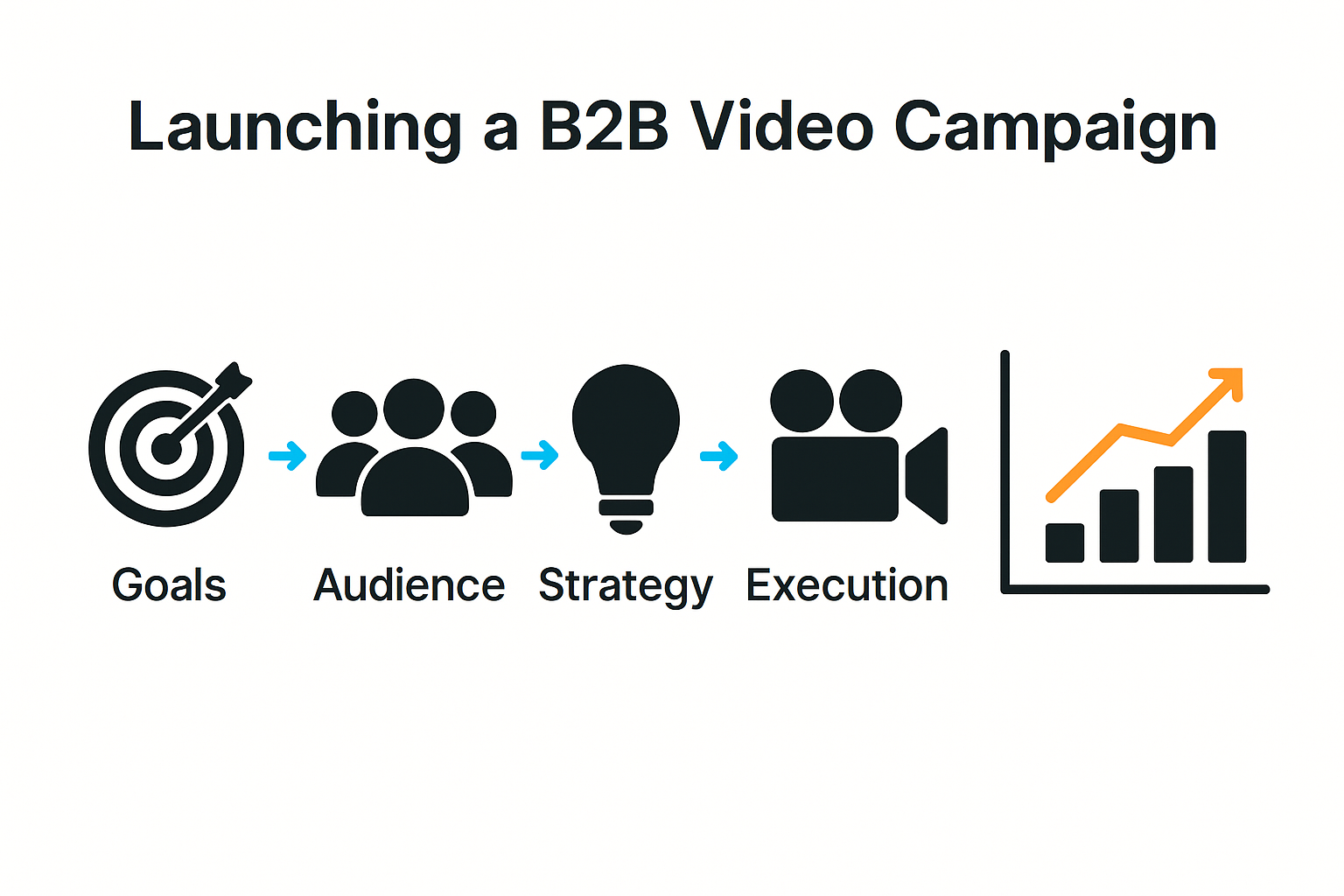 Launching a B2B Video Campaign

Goals Audience Strategy Execution