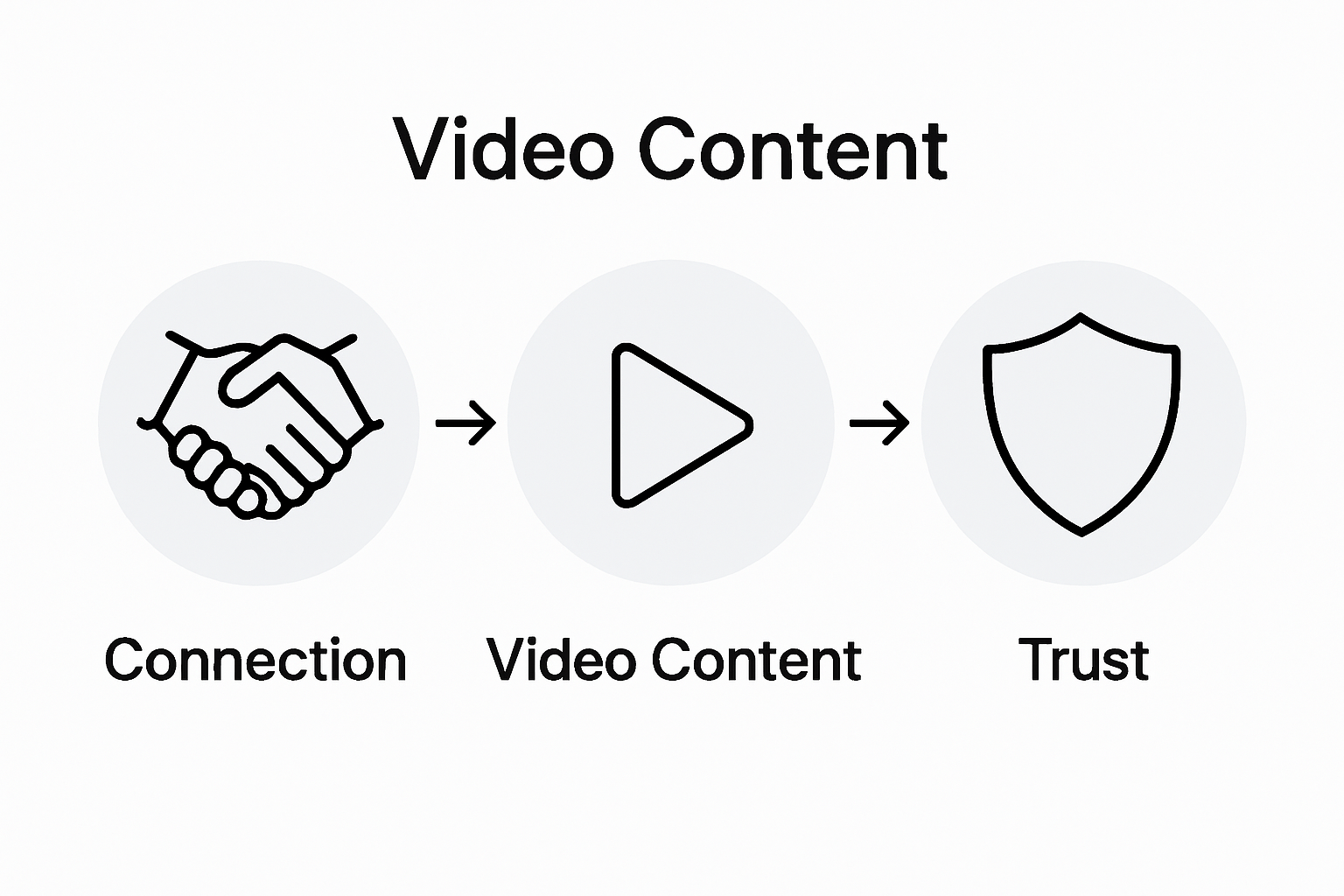 Video Content

Connection

Video Content

Trust