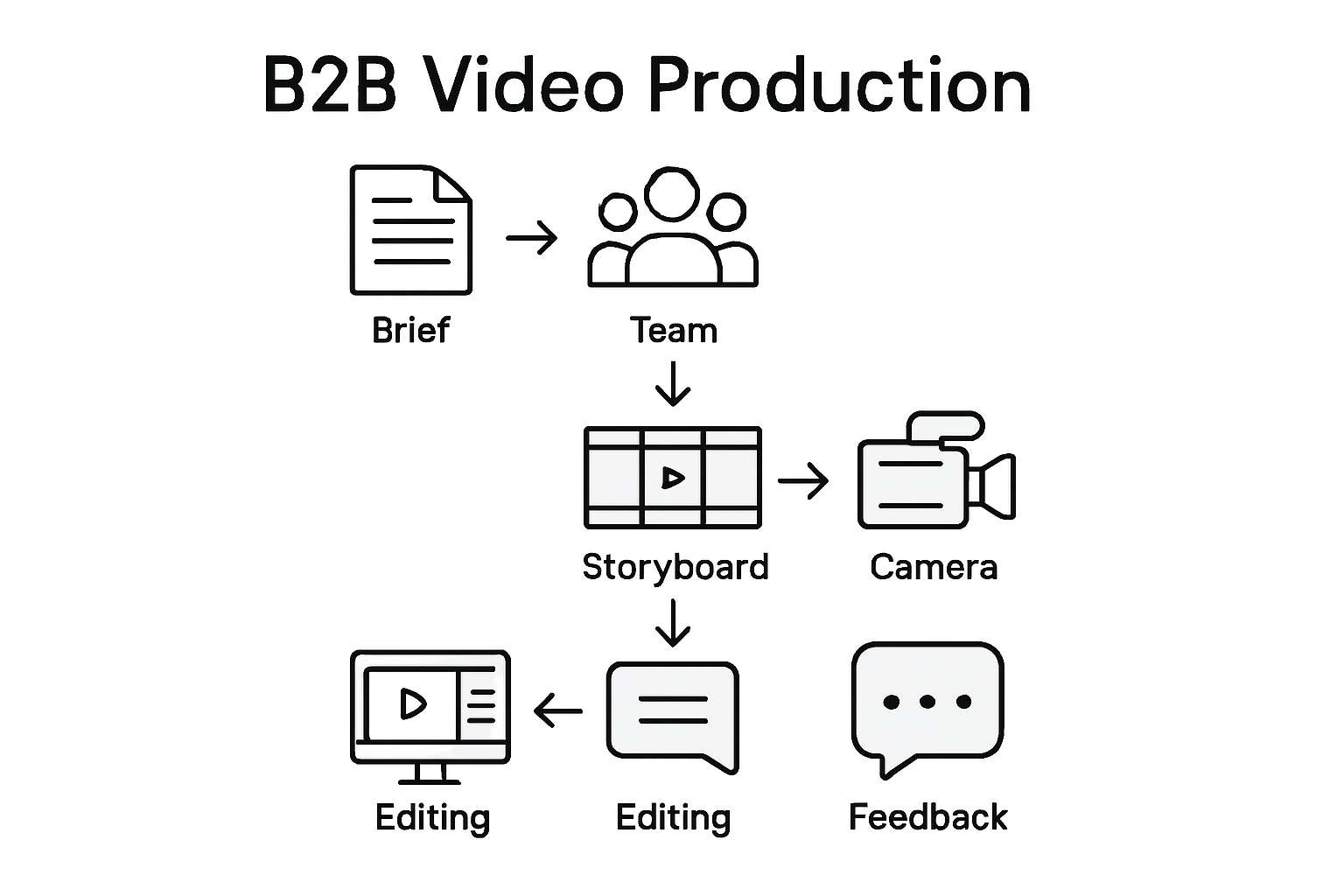 B2B Video Production

Brief

Team

Storyboard

Camera

Editing

Editing

Feedback