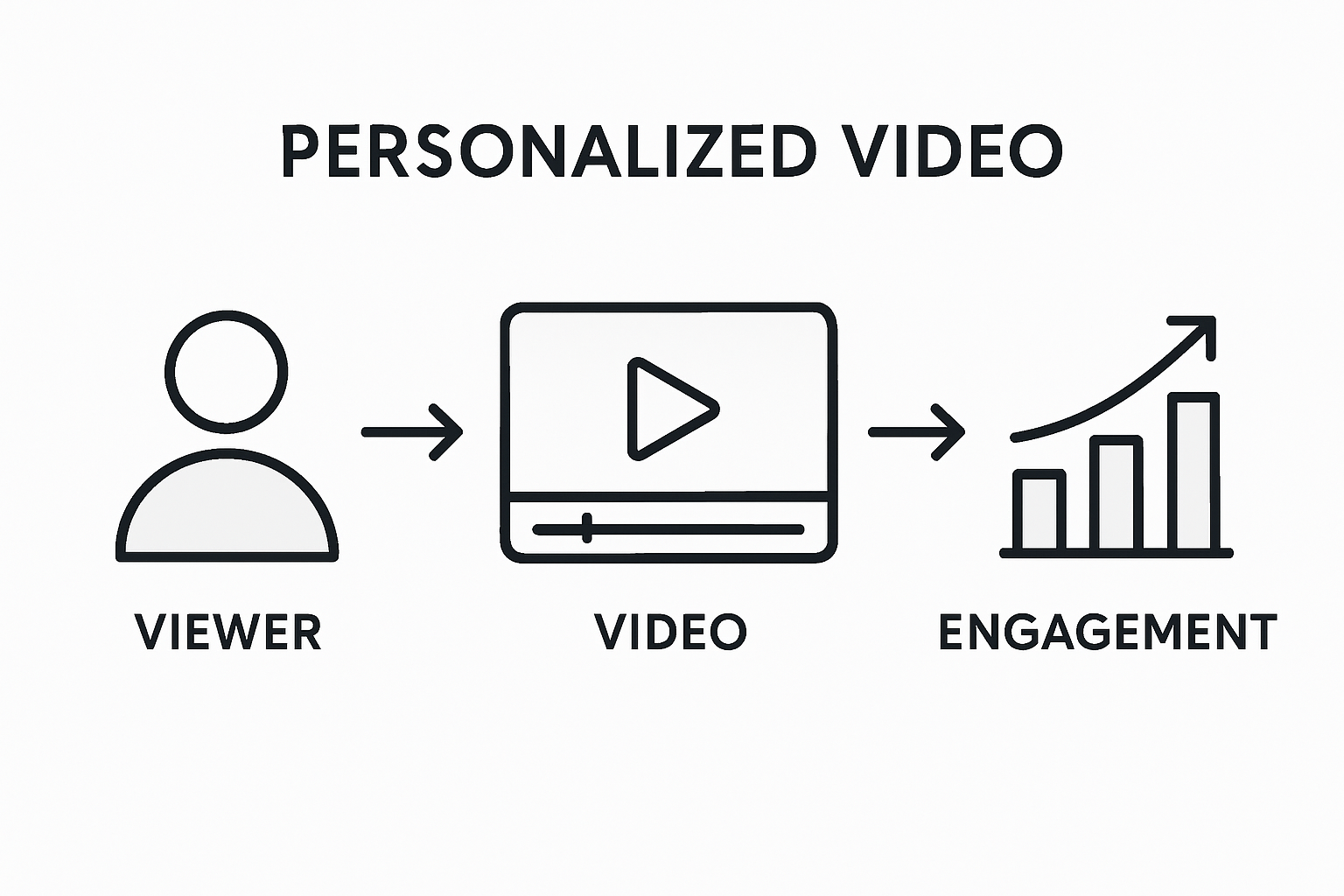 PERSONALIZED VIDEO

VIEWER

VIDEO

ENGAGEMENT