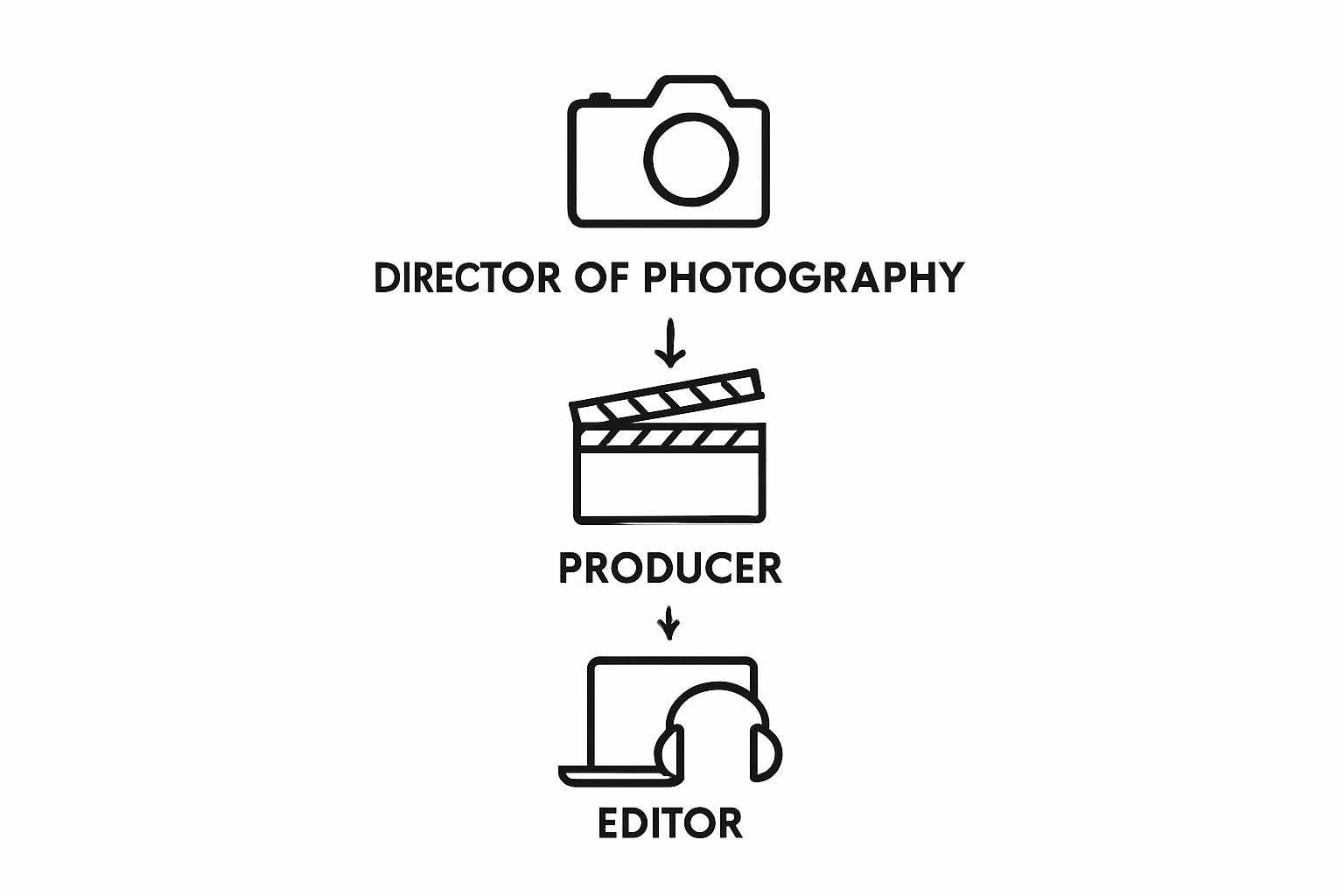 DIRECTOR OF PHOTOGRAPHY

PRODUCER

EDITOR