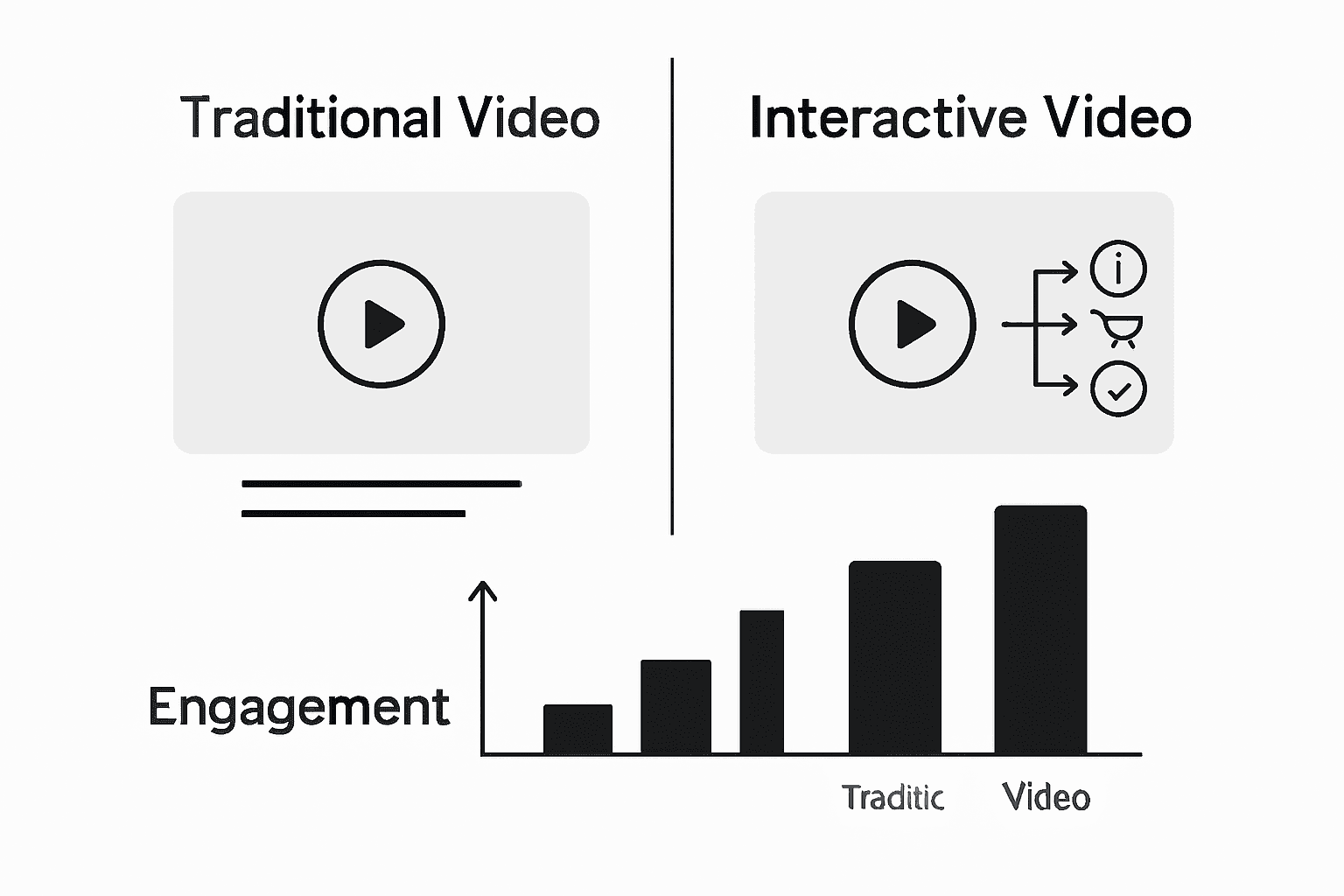 Traditional Video

Interactive Video

Engagement

Traditic

Video