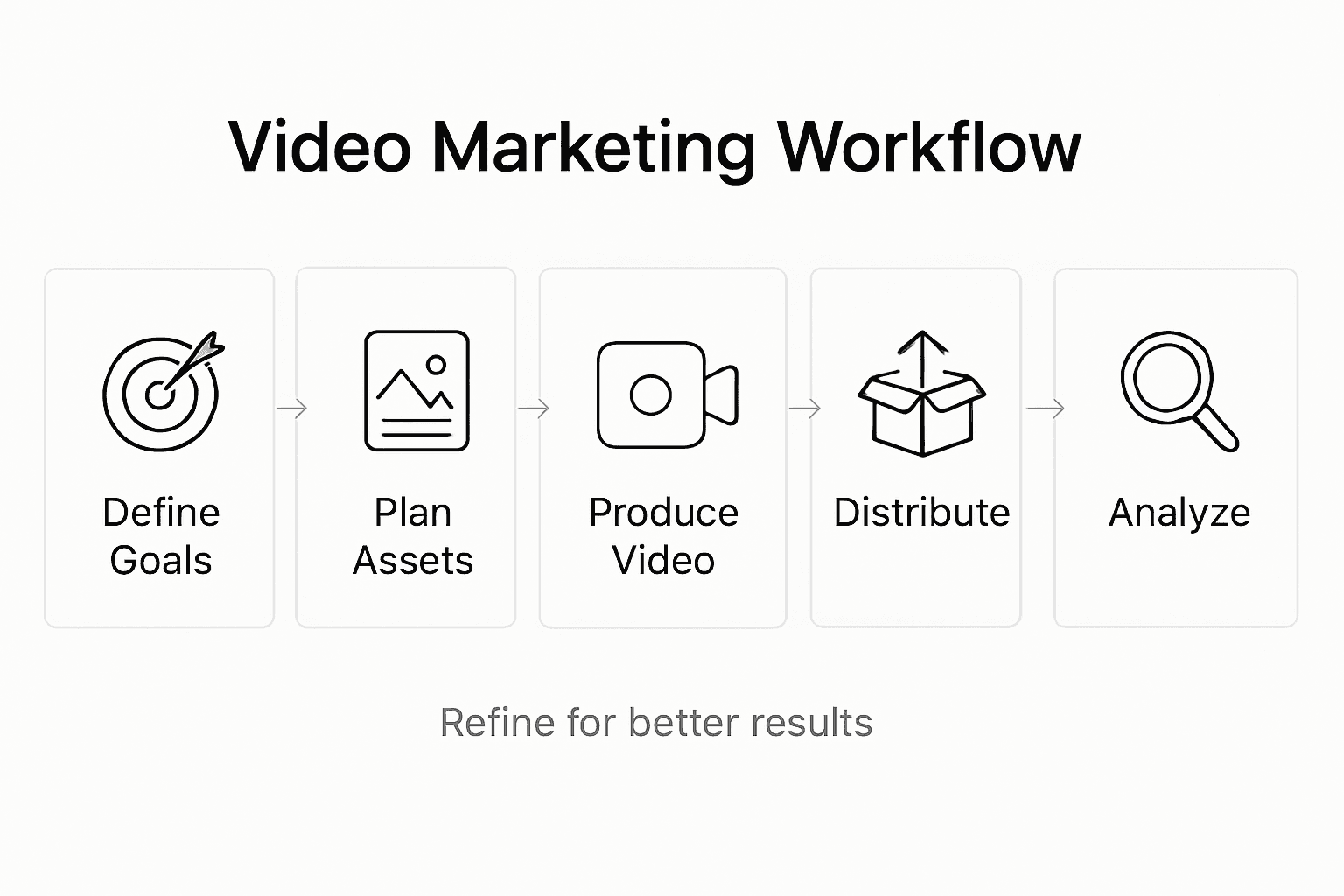 Video Marketing Workflow

Define Goals

Plan Assets

Produce Video

Distribute

Analyze

Refine for better results