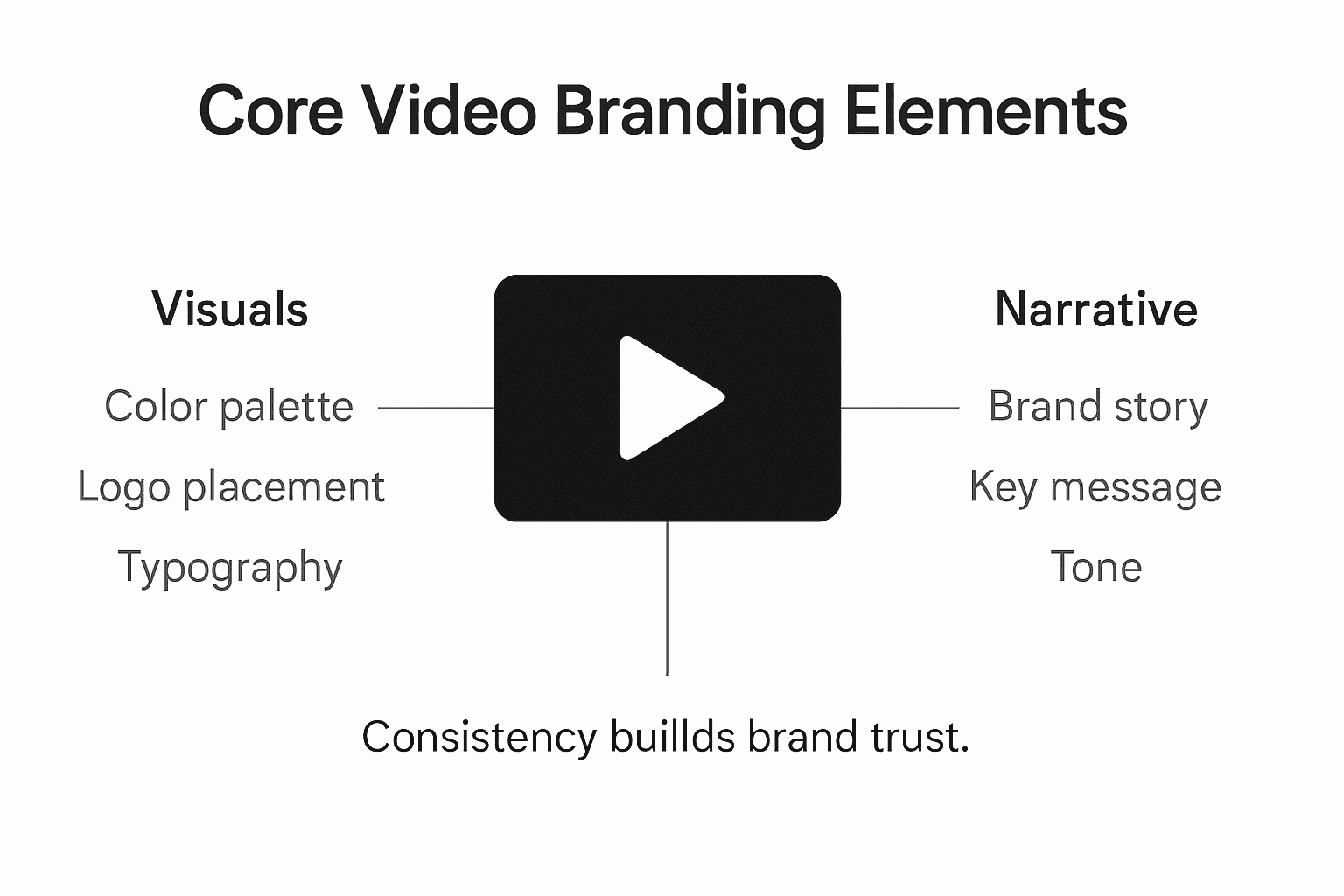 Core Video Branding Elements

Visuals

Color palette

Logo placement

Typography

Narrative

Brand story

Key message

Tone

Consistency buillds brand trust.