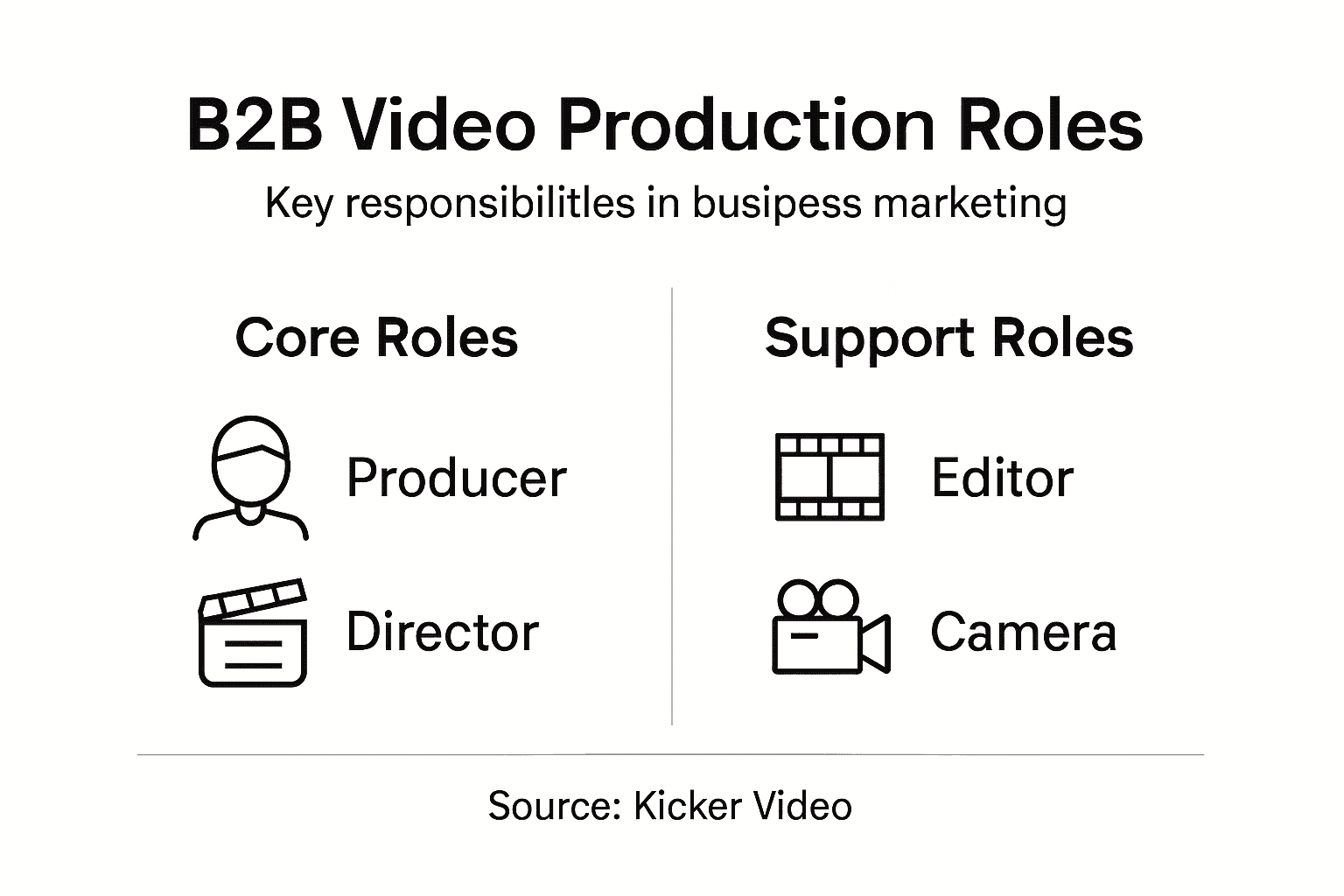 B2B Video Production Roles

Key responsibilitles in busipess marketing

Core Roles

Producer

Director

Support Roles

Editor

Camera

Source: Kicker Video