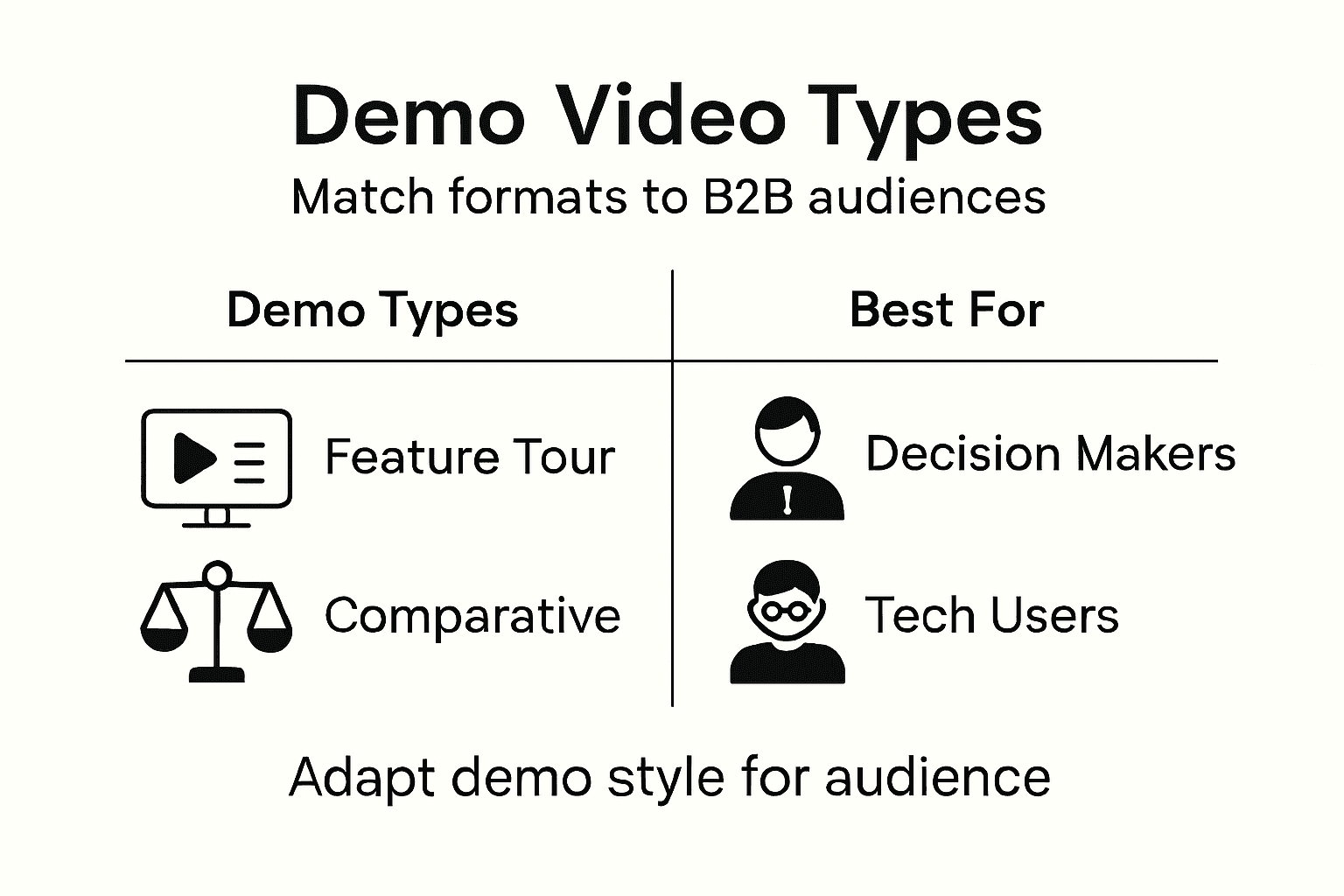 Demo Video Types

Match formats to B2B audiences

| Demo Types | Best For |
|---|---|
| Feature Tour | Decision Makers |
| Comparative | Tech Users |

Adapt demo style for audience