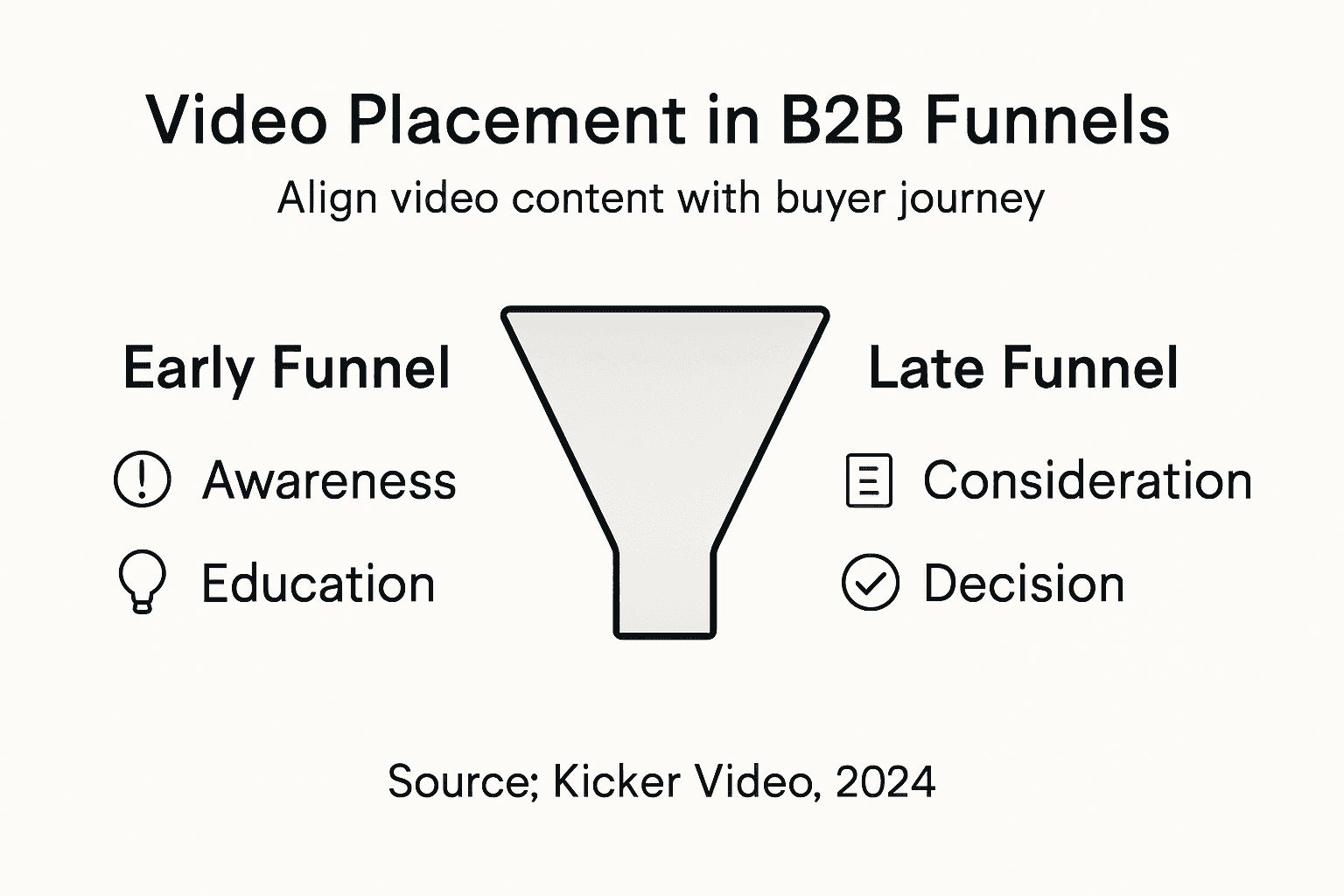 Video Placement in B2B Funnels

Align video content with buyer journey

Early Funnel

Awareness

Education

Late Funnel

Consideration

Decision

Source; Kicker Video, 2024