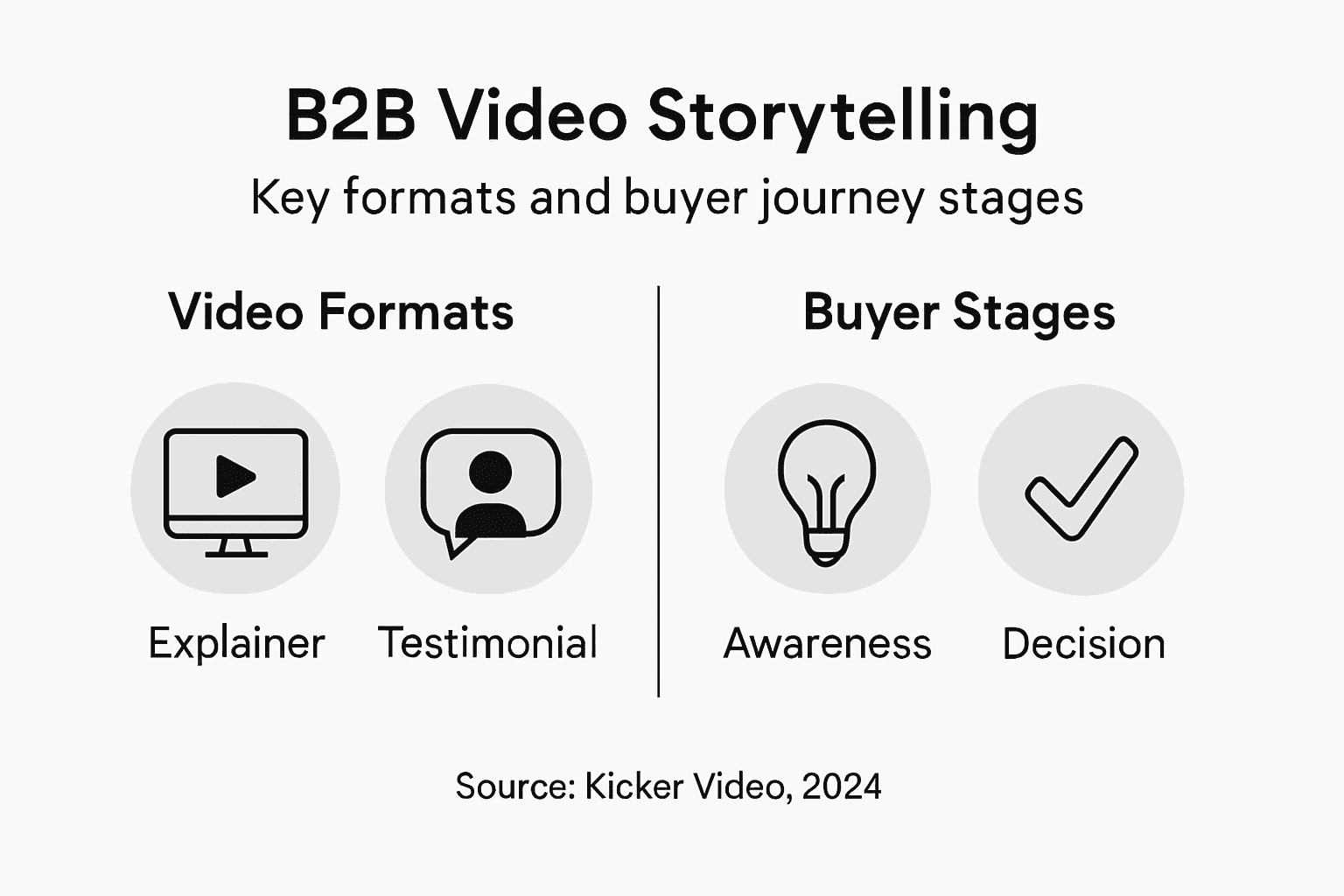 B2B Video Storytelling

Key formats and buyer journey stages

Video Formats

Explainer

Testimonial

Buyer Stages

Awareness

Decision

Source: Kicker Video, 2024