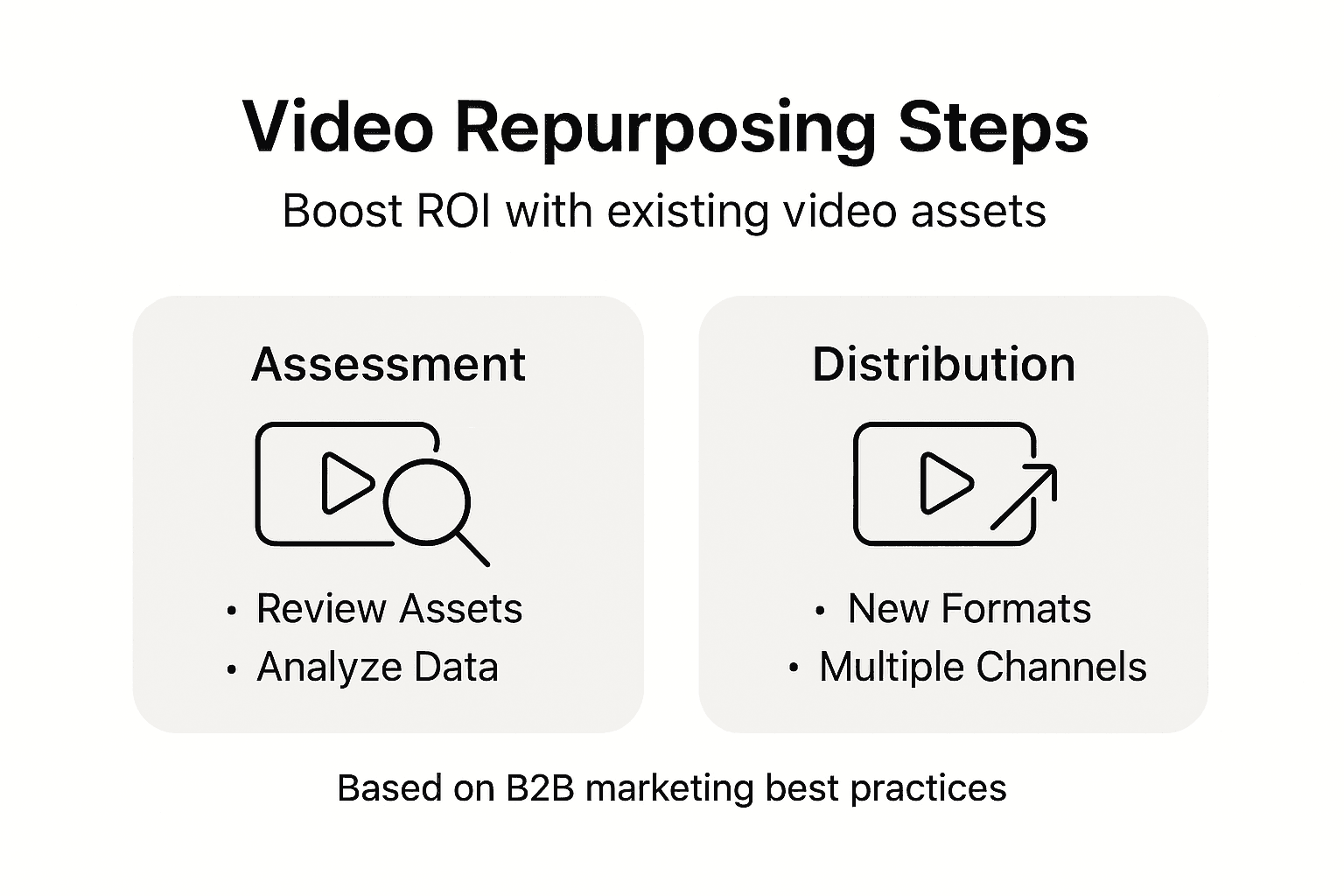 Video Repurposing Steps

Boost ROI with existing video assets

Assessment

• Review Assets
• Analyze Data

Distribution

• New Formats
• Multiple Channels

Based on B2B marketing best practices