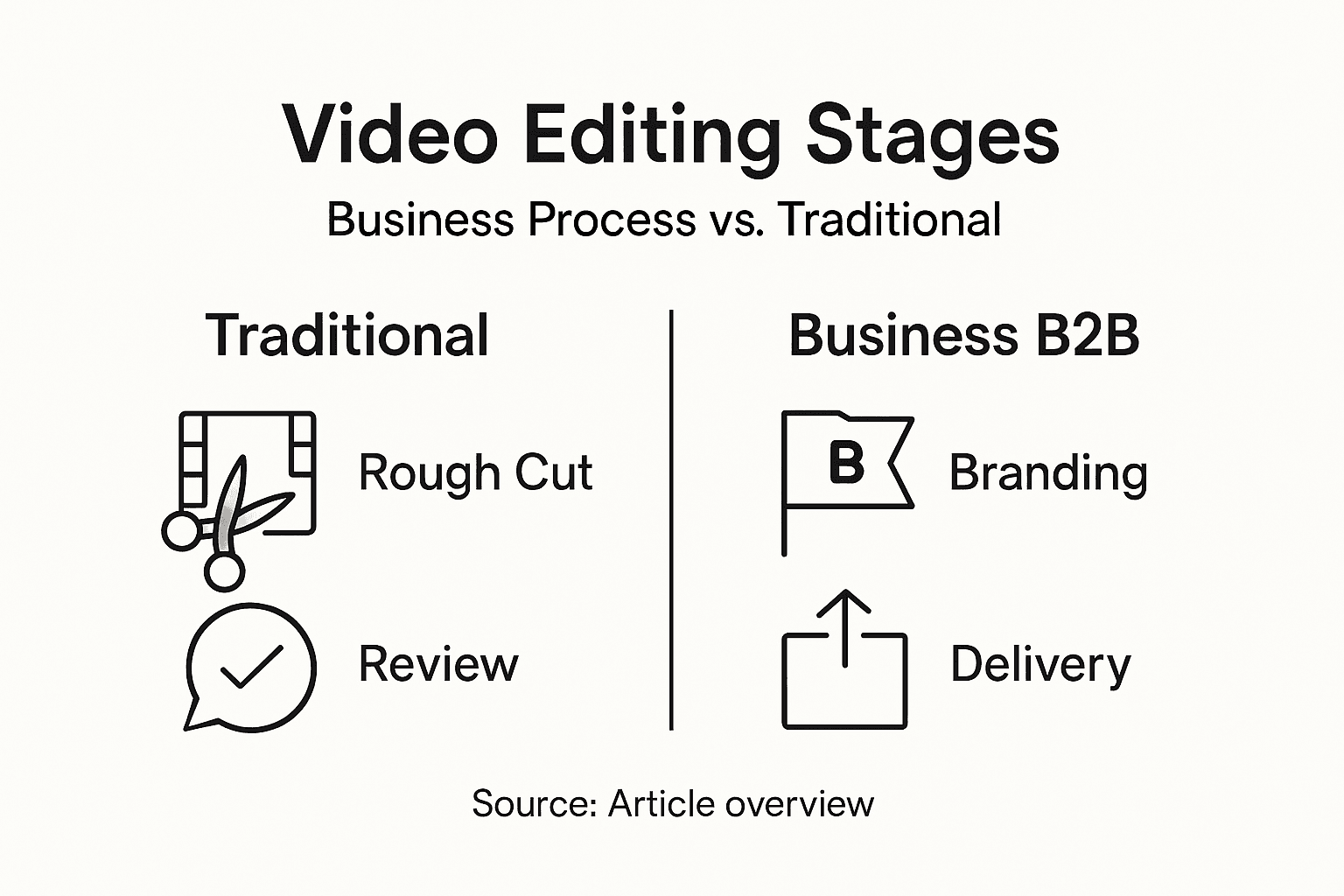 Video Editing Stages
Business Process vs. Traditional

Traditional

Rough Cut

Review

Business B2B

B

Branding

Delivery

Source: Article overview