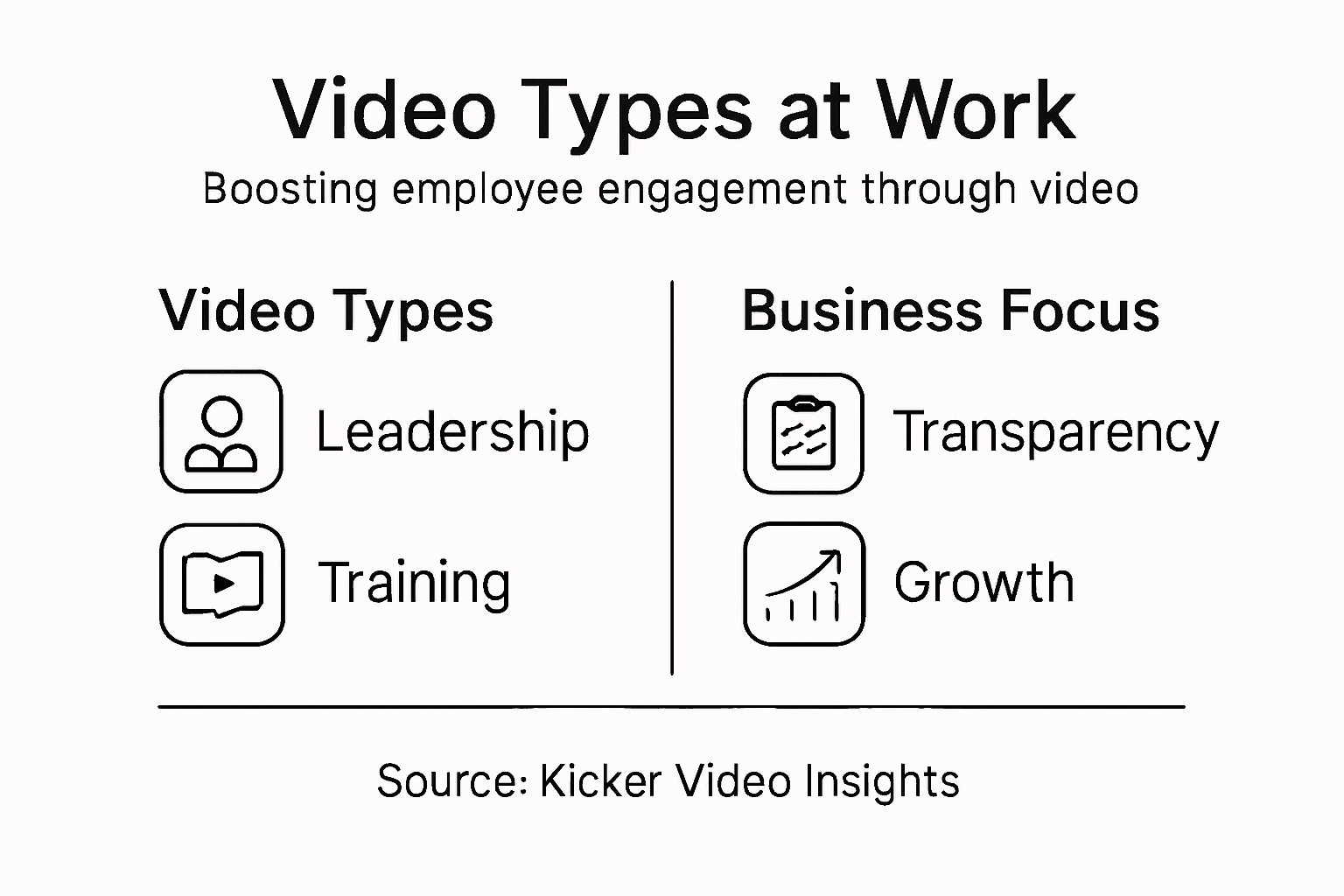 Video Types at Work

Boosting employee engagement through video

Video Types

Leadership

Training

Business Focus

Transparency

Growth

Source: Kicker Video Insights