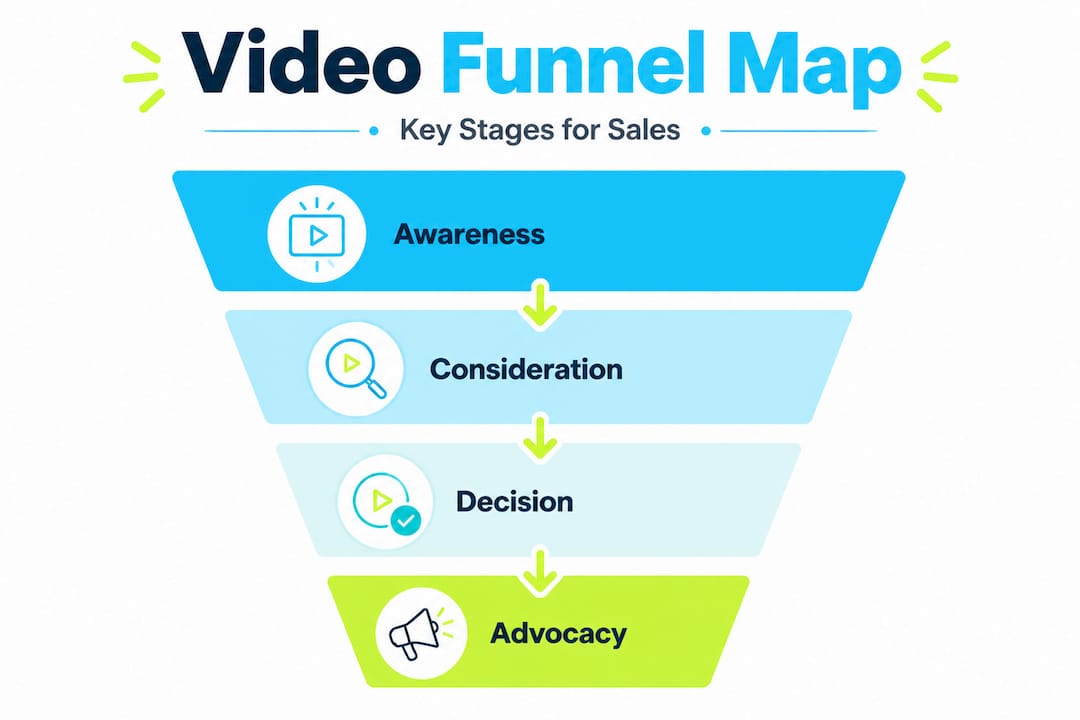 Video Funnel Map

Key Stages for Sales

Awareness

Consideration

Decision

Advocacy