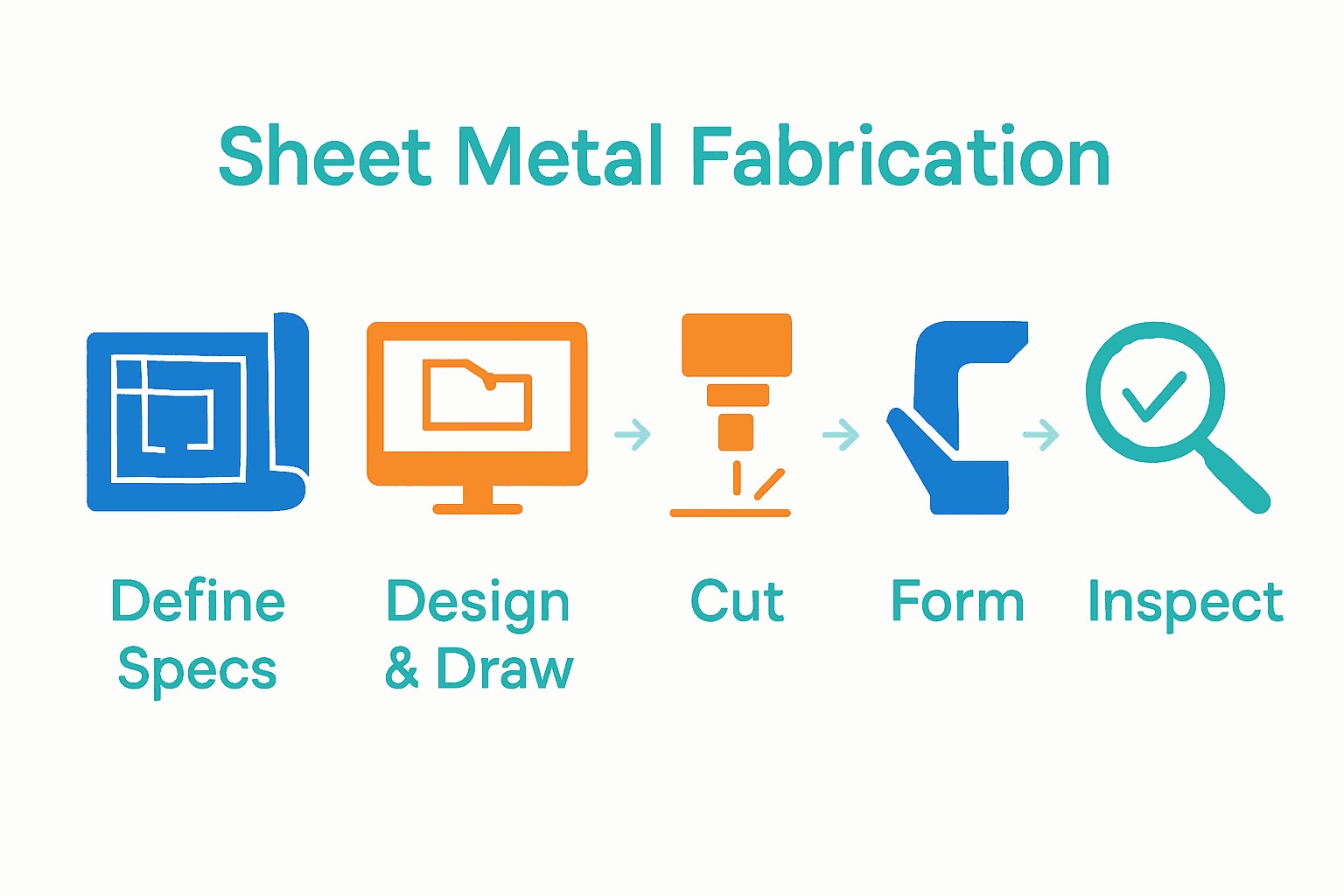 Sheet Metal Fabrication

Define Specs

Design & Draw

Cut

Form

Inspect