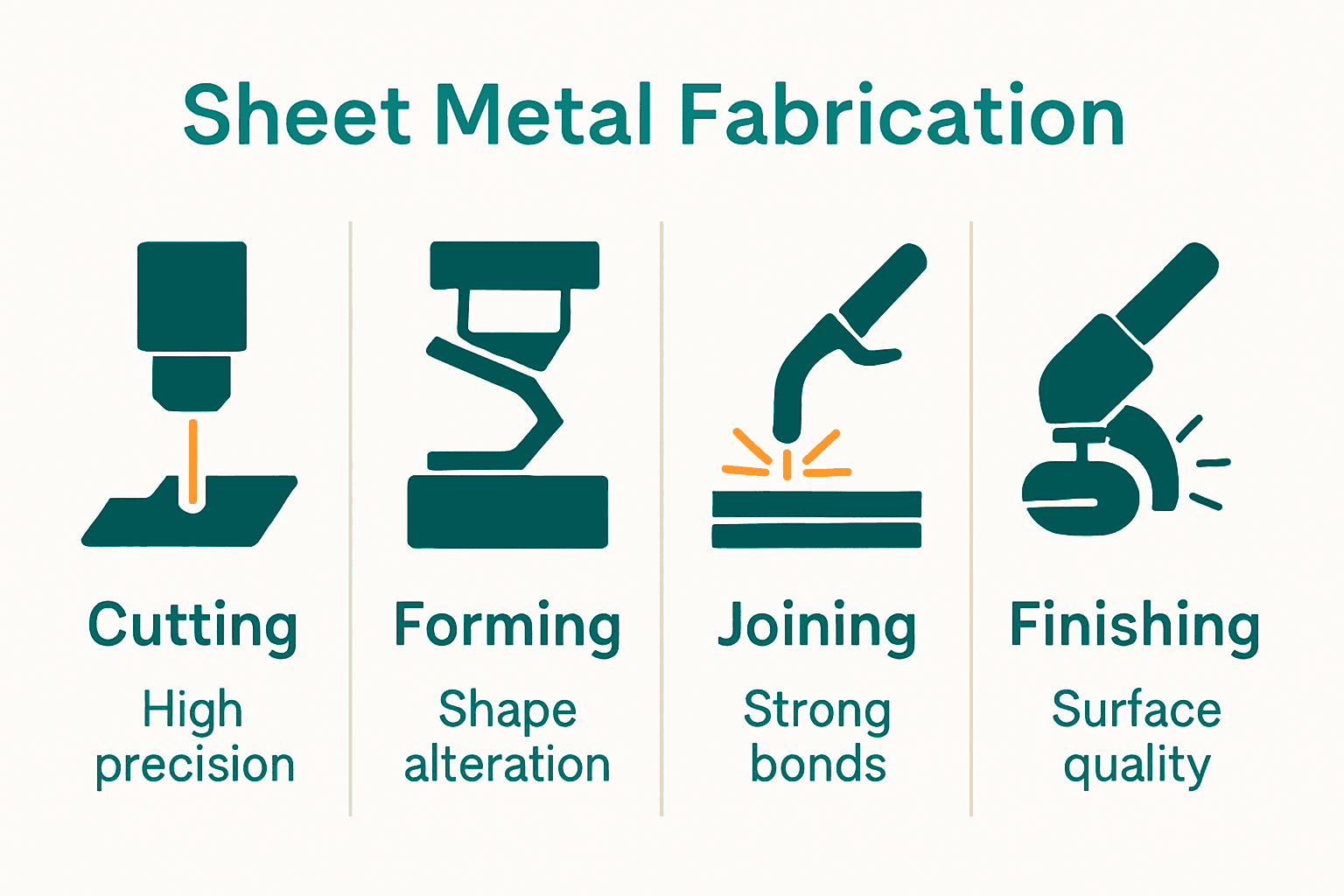 Sheet Metal Fabrication

Cutting
High precision

Forming
Shape alteration

Joining
Strong bonds

Finishing
Surface quality