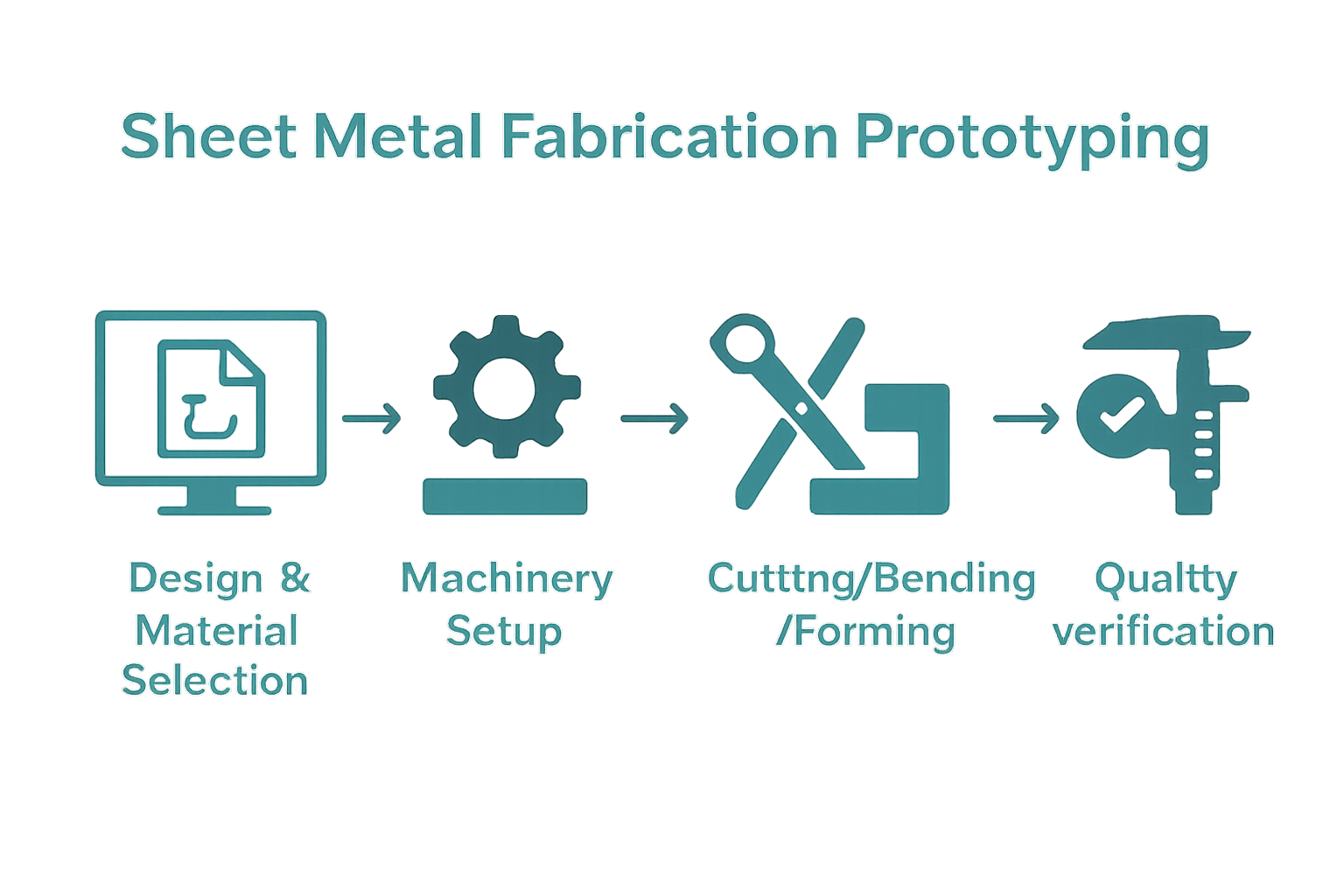 Sheet Metal Fabrication Prototyping

Design & Material Selection

Machinery Setup

Cutttng/Bending /Forming

Qualtty verification