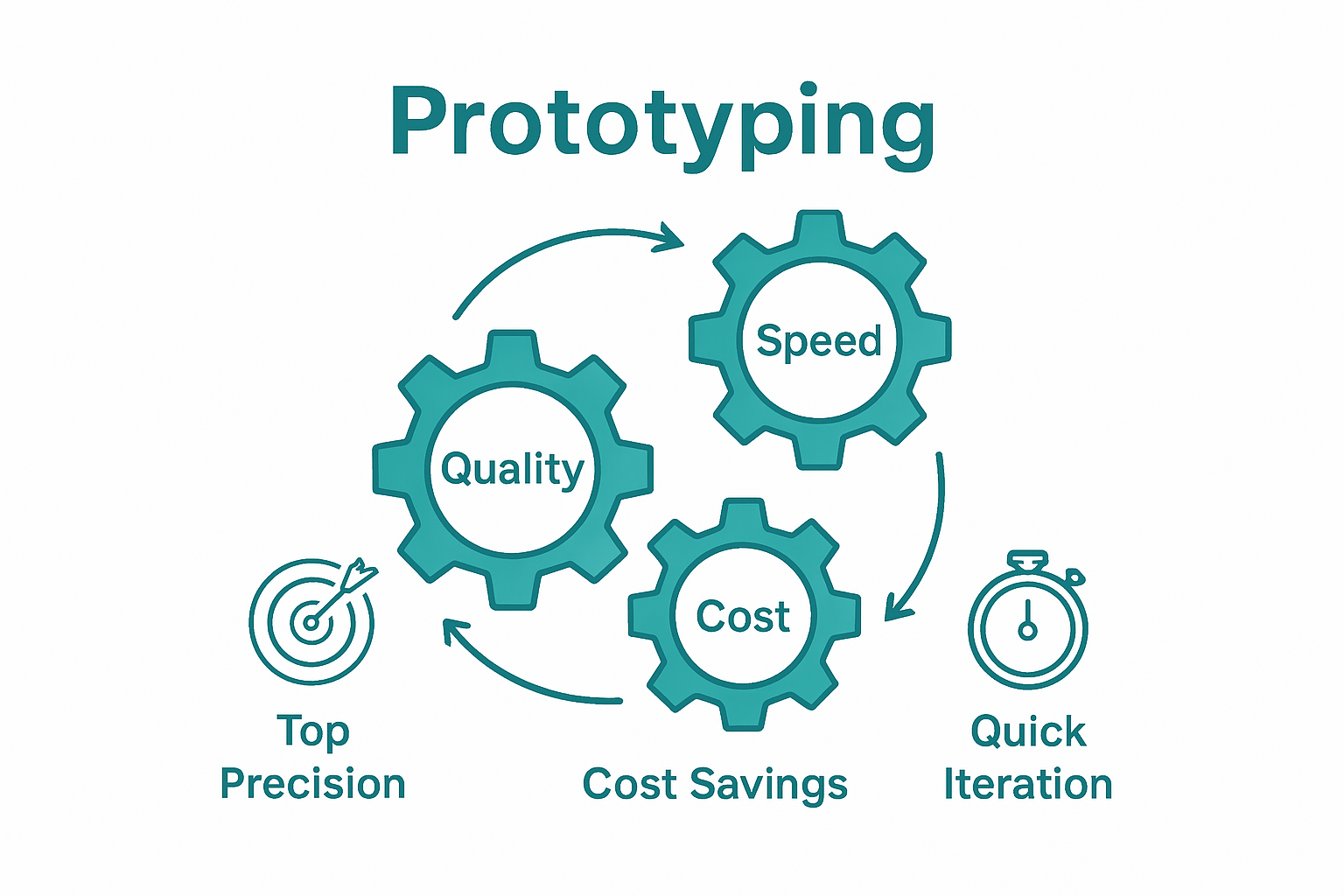 Prototyping

Speed

Quality

Cost

Top Precision

Cost Savings

Quick Iteration