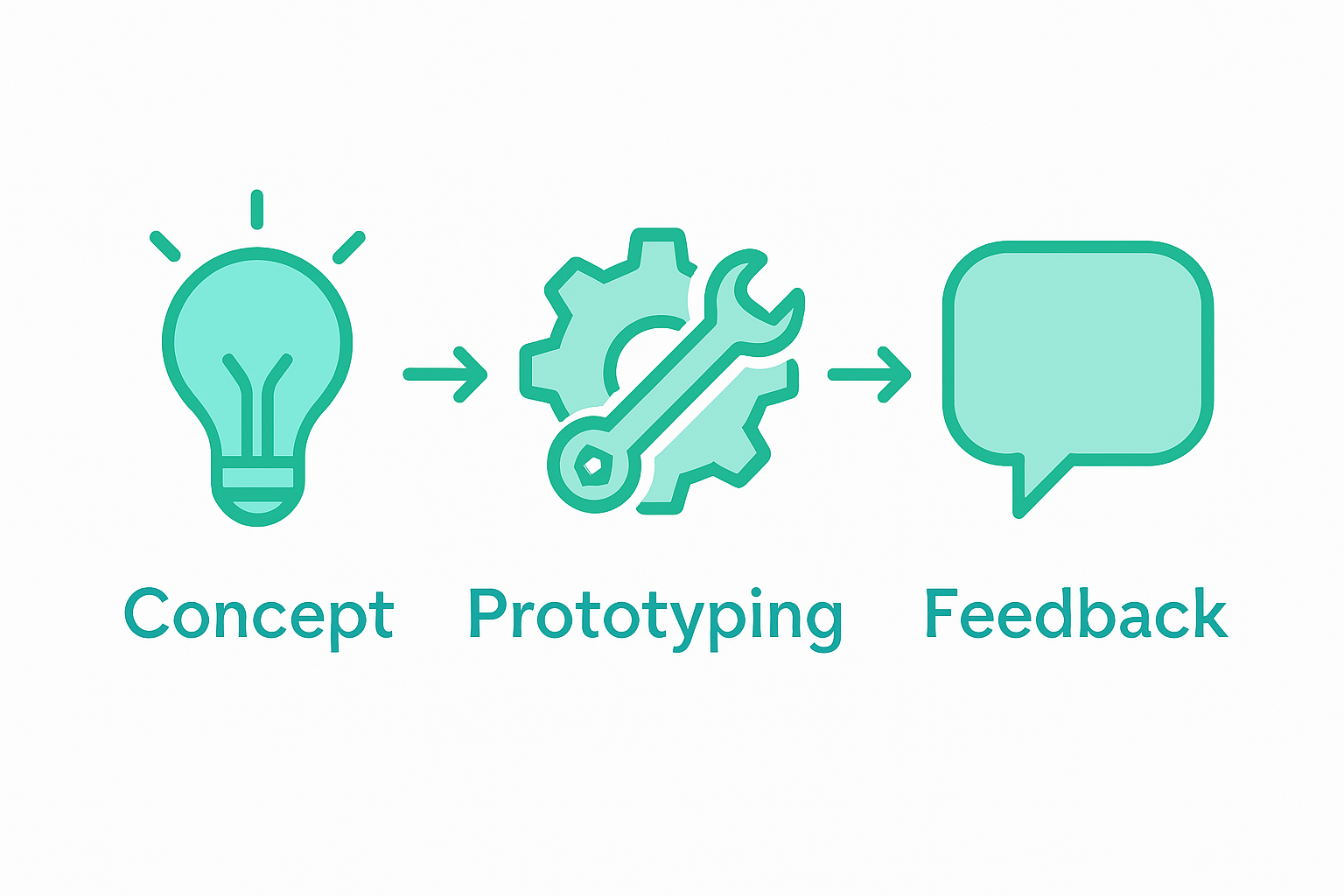 Concept Prototyping Feedback