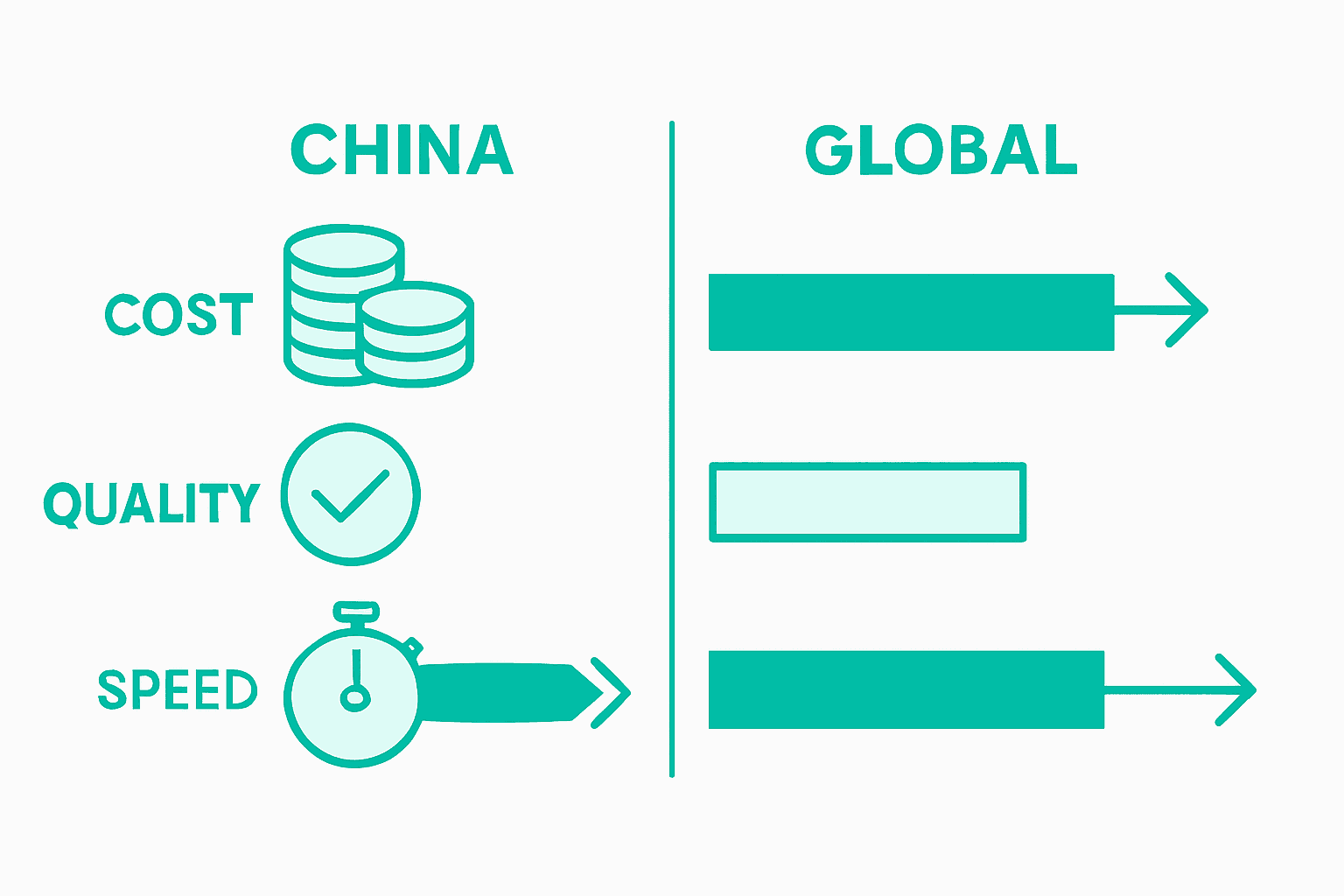 CHINA

GLOBAL

COST

QUALITY

SPEED