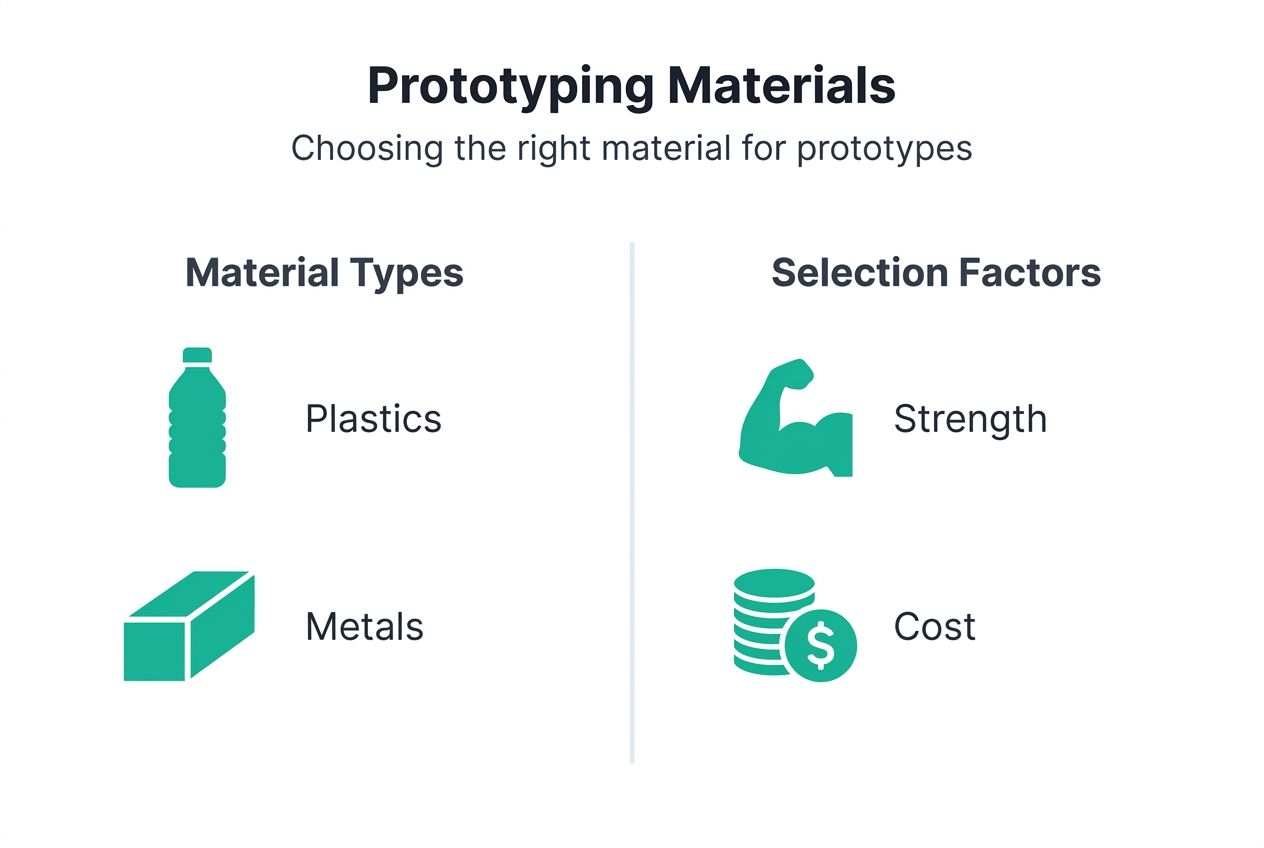 Prototyping Materials

Choosing the right material for prototypes

Material Types

Plastics

Metals

Selection Factors

Strength

$

Cost