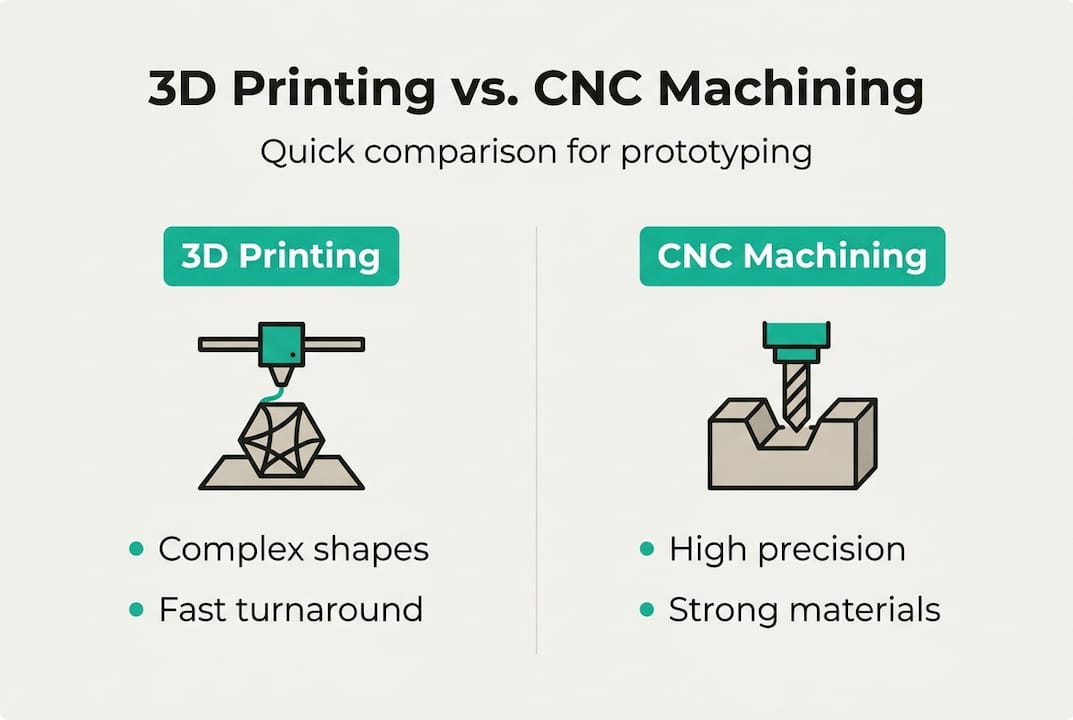 3D Printing vs. CNC Machining

Quick comparison for prototyping

3D Printing

• Complex shapes
• Fast turnaround

CNC Machining

• High precision
• Strong materials