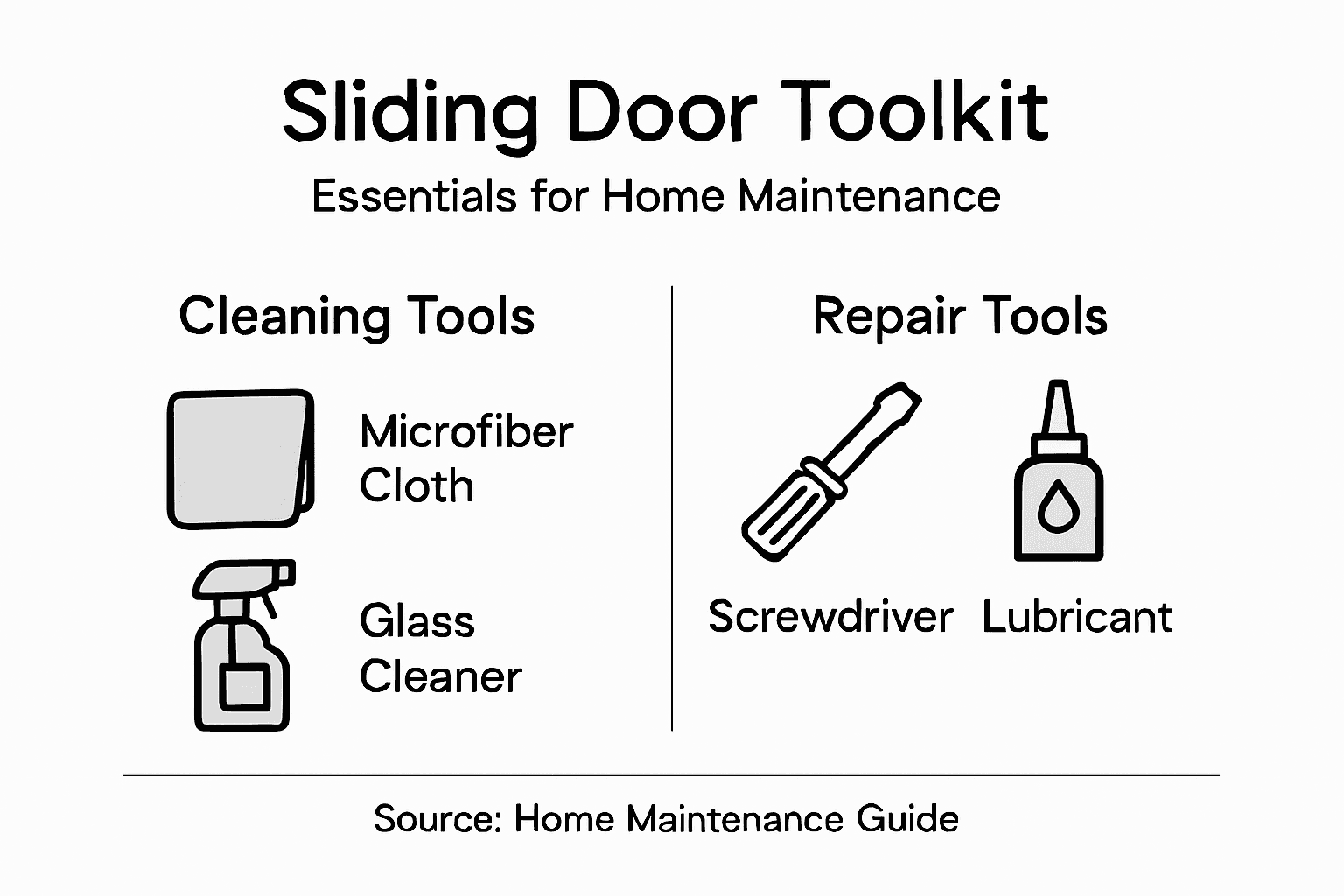 Sliding Door Toolkit

Essentials for Home Maintenance

Cleaning Tools

Microfiber Cloth

Glass Cleaner

Repair Tools

Screwdriver

Lubricant

Source: Home Maintenance Guide