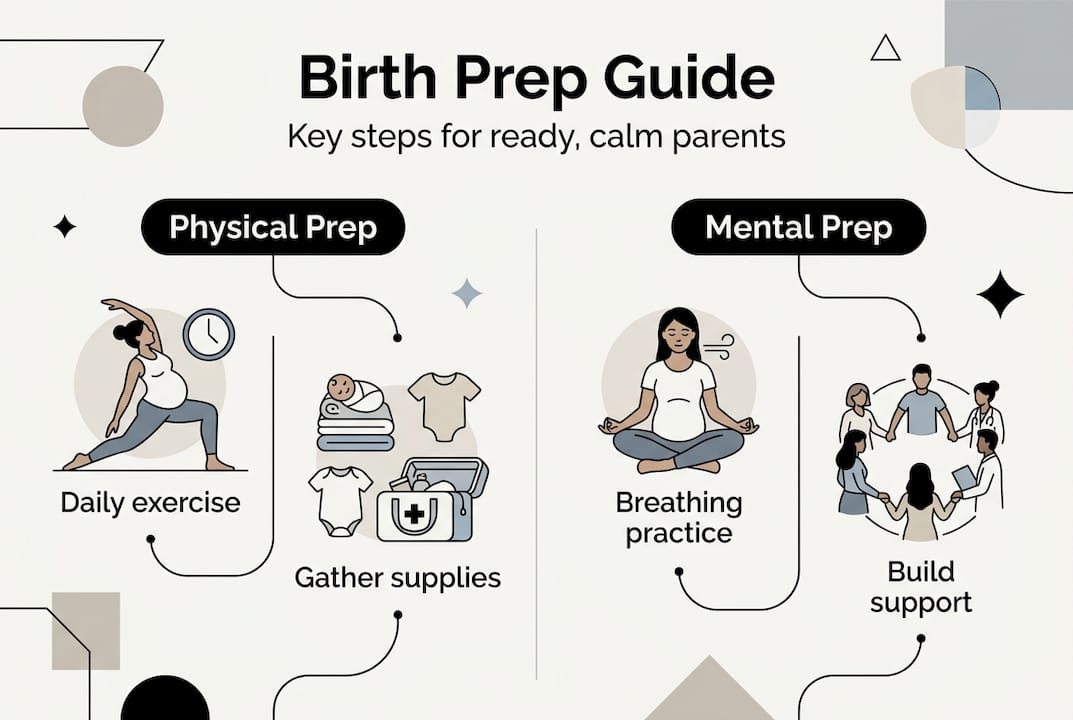 Birth Prep Guide

Key steps for ready, calm parents

Physical Prep

Daily exercise

Gather supplies

Mental Prep

Breathing practice

Build support