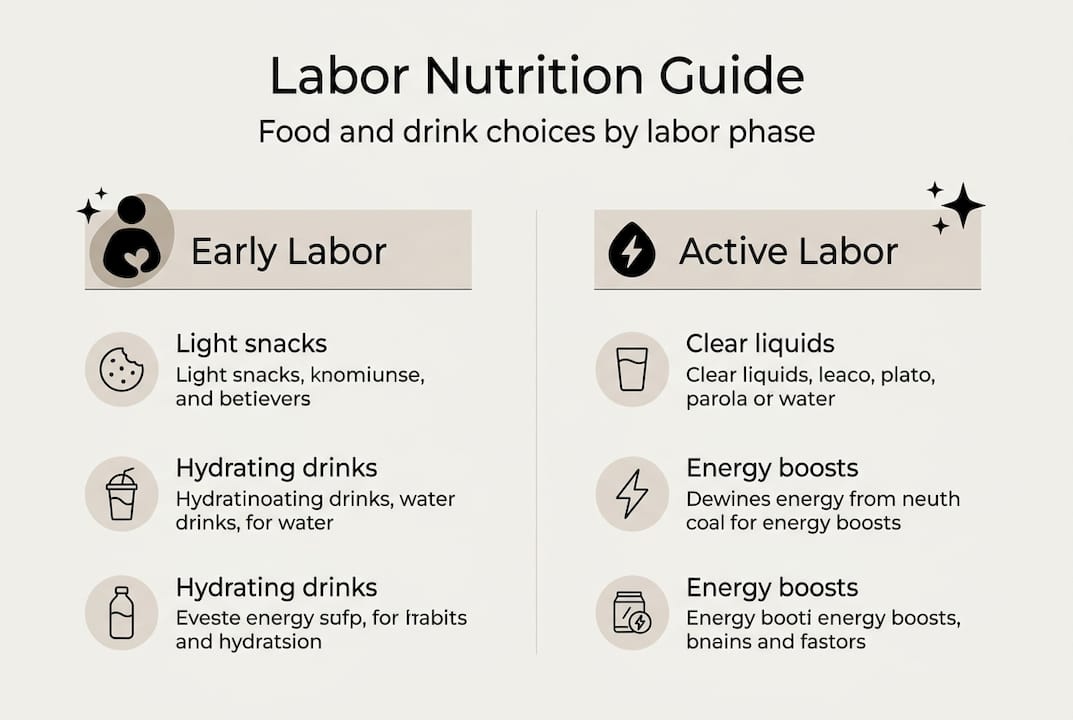 Labor Nutrition Guide

Food and drink choices by labor phase

Early Labor

Light snacks
Light snacks, knomiunse, and betievers

Hydrating drinks
Hydratinoating drinks, water drinks, for water

Hydrating drinks
Eveste energy sufp, for frabits and hydratsion

Active Labor

Clear liquids
Clear liquids, leaco, plato, parola or water

Energy boosts
Dewines energy from neuth coal for energy boosts

Energy boosts
Energy booti energy boosts, bnains and fastors