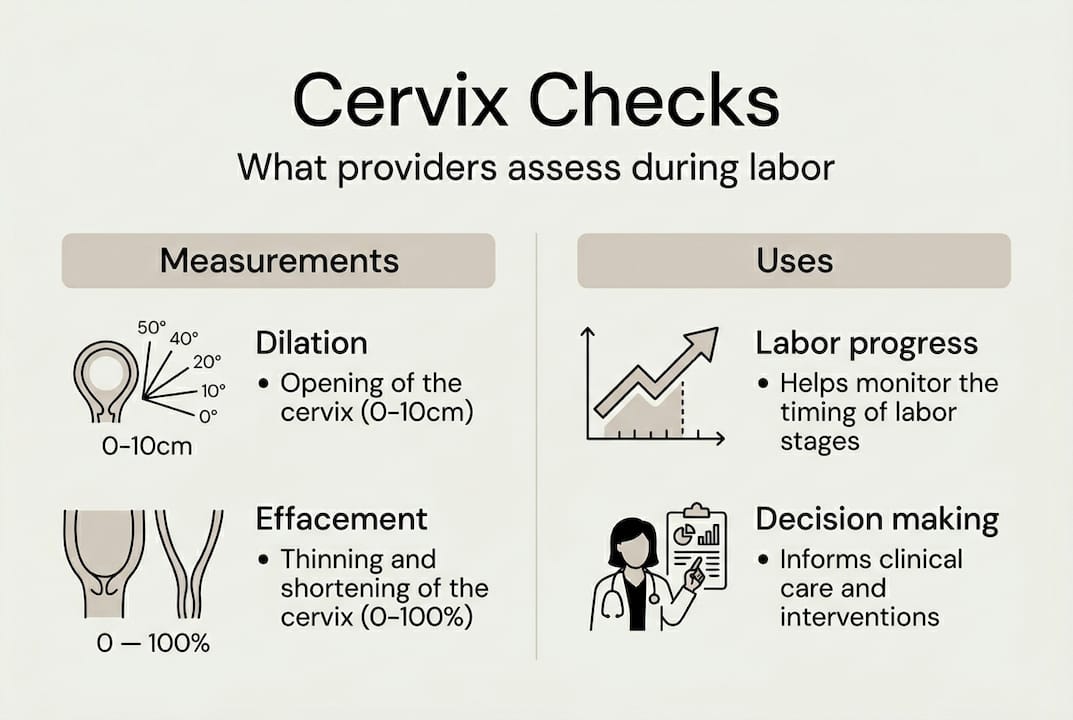 Cervix Checks

What providers assess during labor

Measurements

50°
40°
20°
10°
0°

0–10cm

Dilation

• Opening of the cervix (0–10cm)

0 — 100%

Effacement

• Thinning and shortening of the cervix (0–100%)

Uses

Labor progress

• Helps monitor the timing of labor stages

Decision making

• Informs clinical care and interventions