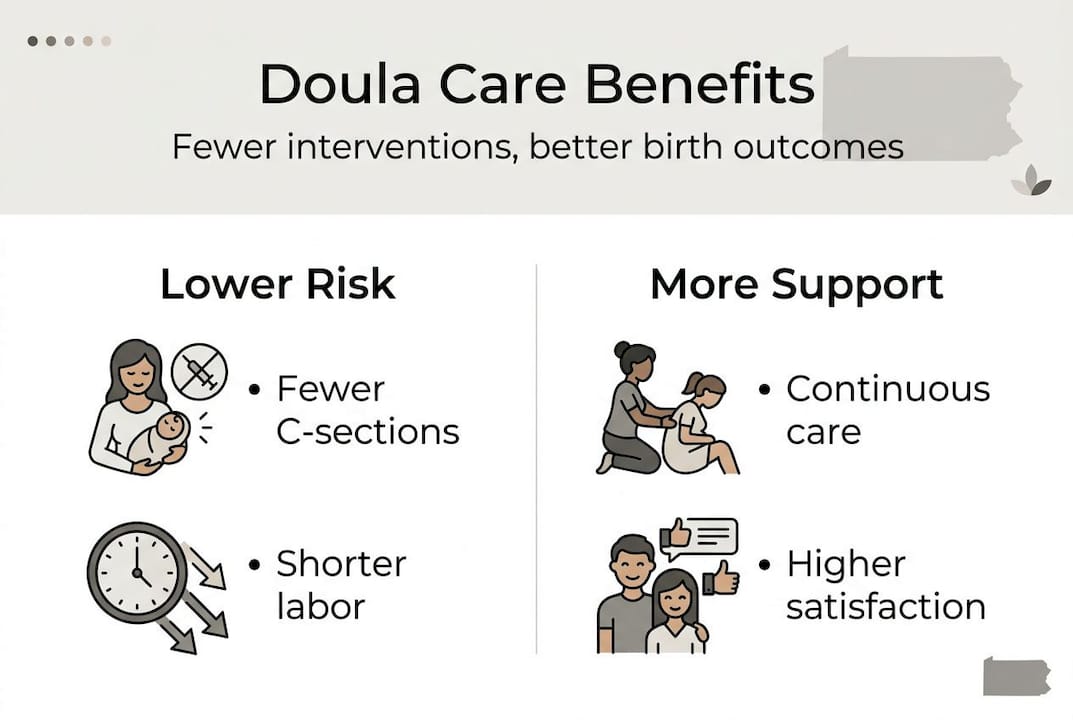 Doula Care Benefits

Fewer interventions, better birth outcomes

Lower Risk

• Fewer C-sections

• Shorter labor

More Support

• Continuous care

• Higher satisfaction