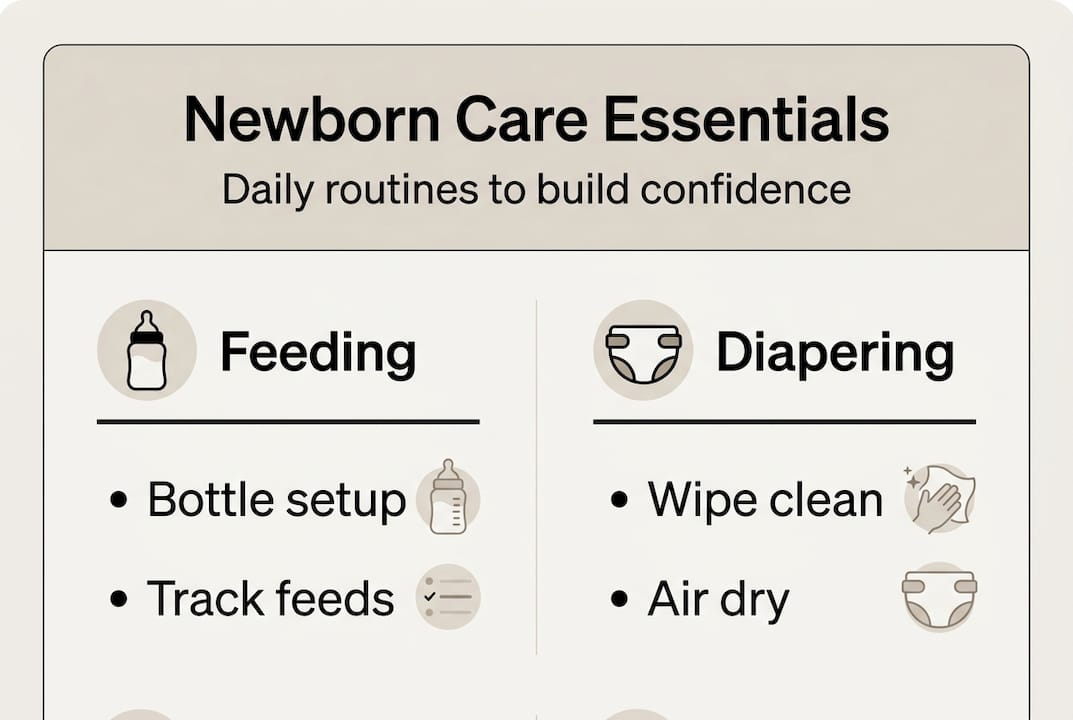 Newborn Care Essentials
Daily routines to build confidence

Feeding

• Bottle setup
• Track feeds

Diapering

• Wipe clean
• Air dry