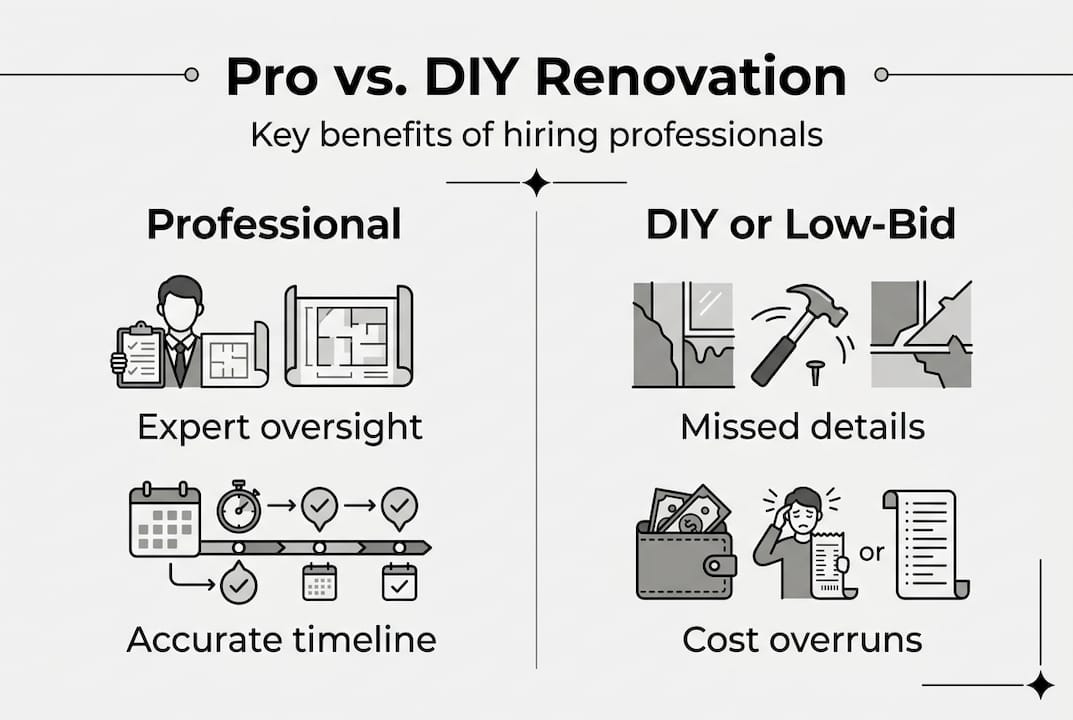 Pro vs. DIY Renovation

Key benefits of hiring professionals

Professional

Expert oversight

Accurate timeline

DIY or Low-Bid

Missed details

or

Cost overruns