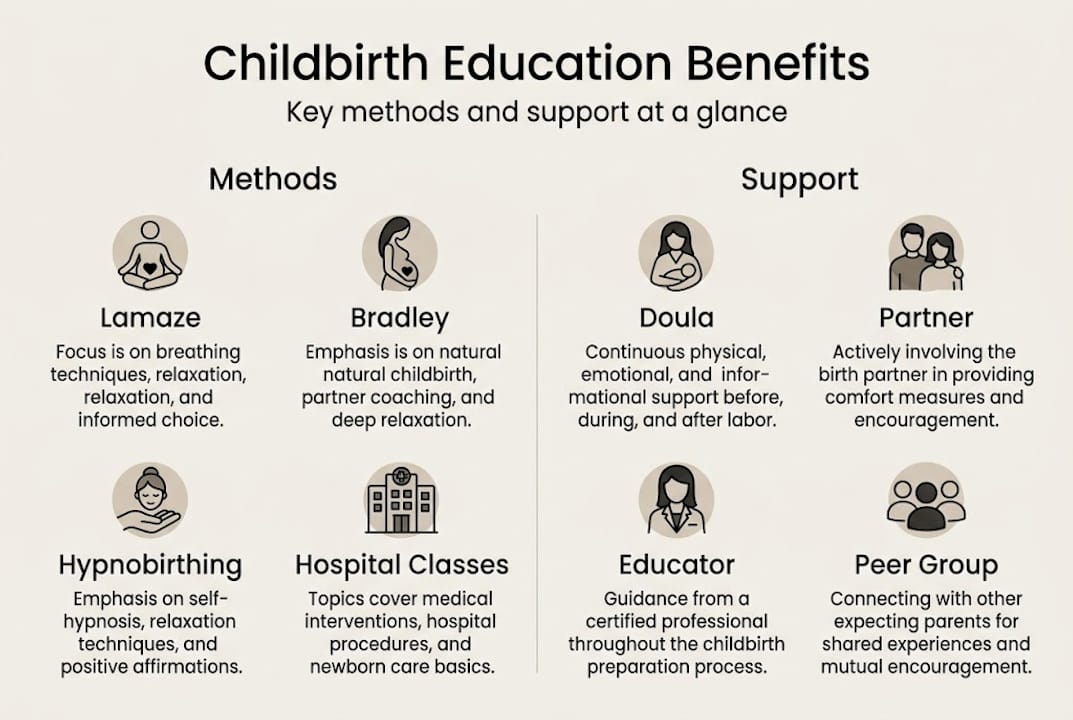 Childbirth Education Benefits

Key methods and support at a glance

Methods

Lamaze

Focus is on breathing techniques, relaxation, relaxation, and informed choice.

Bradley

Emphasis is on natural natural childbirth, partner coaching, and deep relaxation.

Hypnobirthing

Emphasis on self-hypnosis, relaxation techniques, and positive affirmations.

Hospital Classes

Topics cover medical interventions, hospital procedures, and newborn care basics.

Support

Doula

Continuous physical, emotional, and informational support before, during, and after labor.

Partner

Actively involving the birth partner in providing comfort measures and encouragement.

Educator

Guidance from a certified professional throughout the childbirth preparation process.

Peer Group

Connecting with other expecting parents for shared experiences and mutual encouragement.