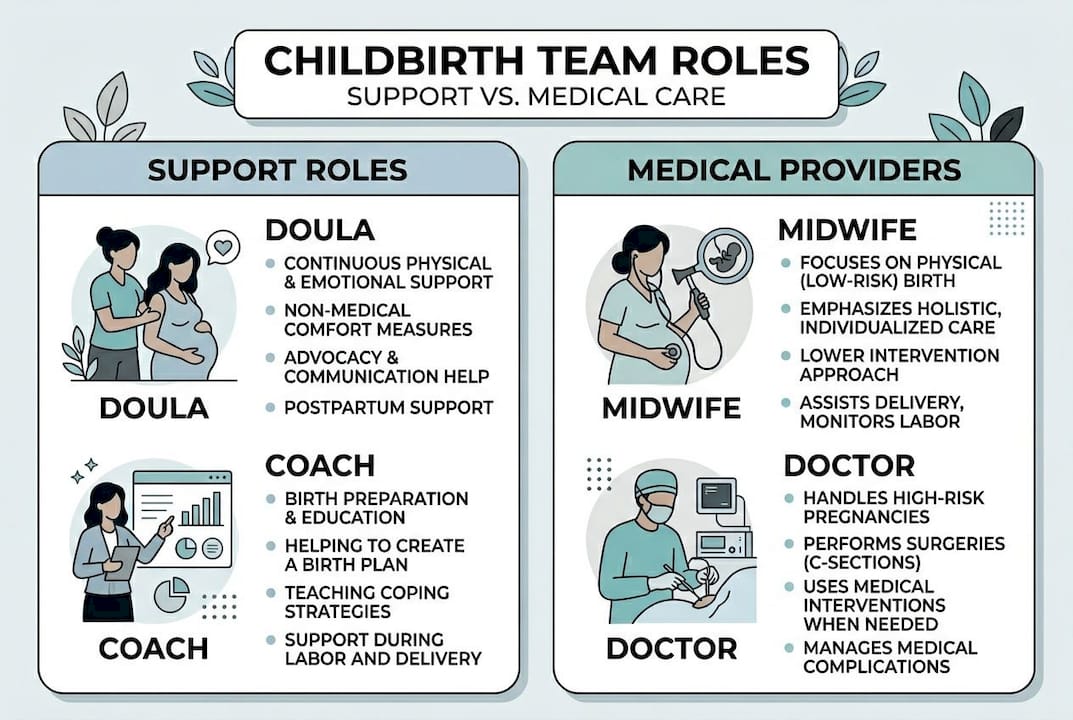 CHILDBIRTH TEAM ROLES
SUPPORT VS. MEDICAL CARE

SUPPORT ROLES

DOULA

DOULA
- CONTINUOUS PHYSICAL & EMOTIONAL SUPPORT
- NON-MEDICAL COMFORT MEASURES
- ADVOCACY & COMMUNICATION HELP
- POSTPARTUM SUPPORT

COACH

COACH
- BIRTH PREPARATION & EDUCATION
- HELPING TO CREATE A BIRTH PLAN
- TEACHING COPING STRATEGIES
- SUPPORT DURING LABOR AND DELIVERY

MEDICAL PROVIDERS

MIDWIFE

MIDWIFE
- FOCUSES ON PHYSICAL (LOW-RISK) BIRTH
- EMPHASIZES HOLISTIC, INDIVIDUALIZED CARE
- LOWER INTERVENTION APPROACH
- ASSISTS DELIVERY, MONITORS LABOR

DOCTOR

DOCTOR
- HANDLES HIGH-RISK PREGNANCIES
- PERFORMS SURGERIES (C-SECTIONS)
- USES MEDICAL INTERVENTIONS WHEN NEEDED
- MANAGES MEDICAL COMPLICATIONS