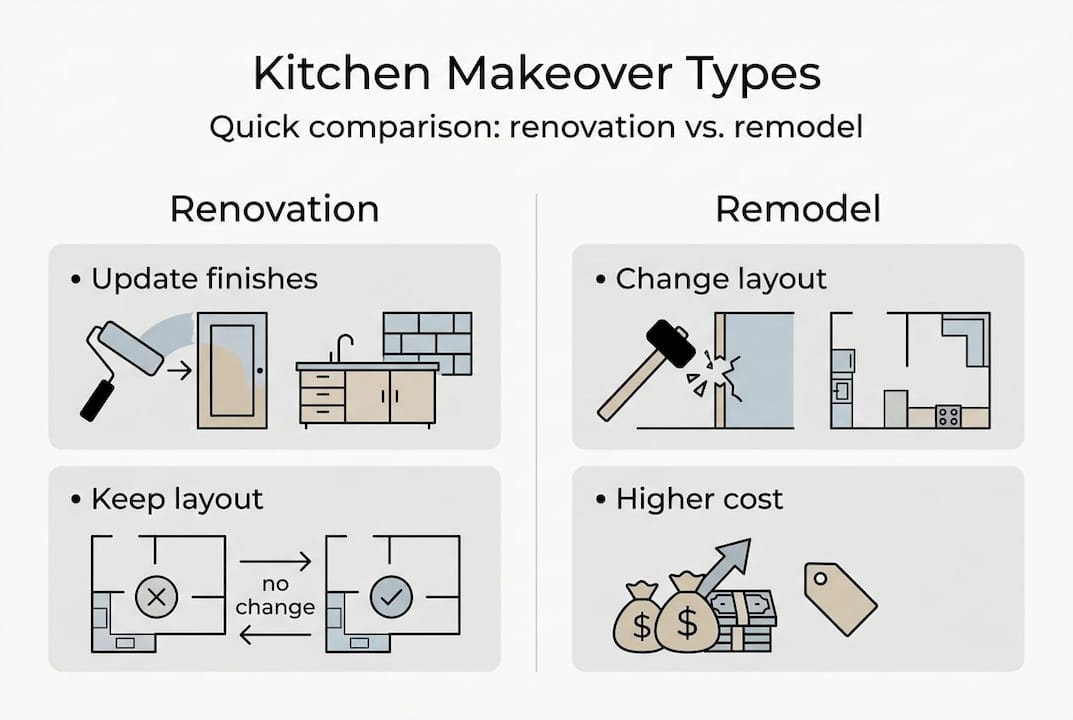 Kitchen Makeover Types

Quick comparison: renovation vs. remodel

Renovation

• Update finishes

• Keep layout

no change

Remodel

• Change layout

• Higher cost

$ $