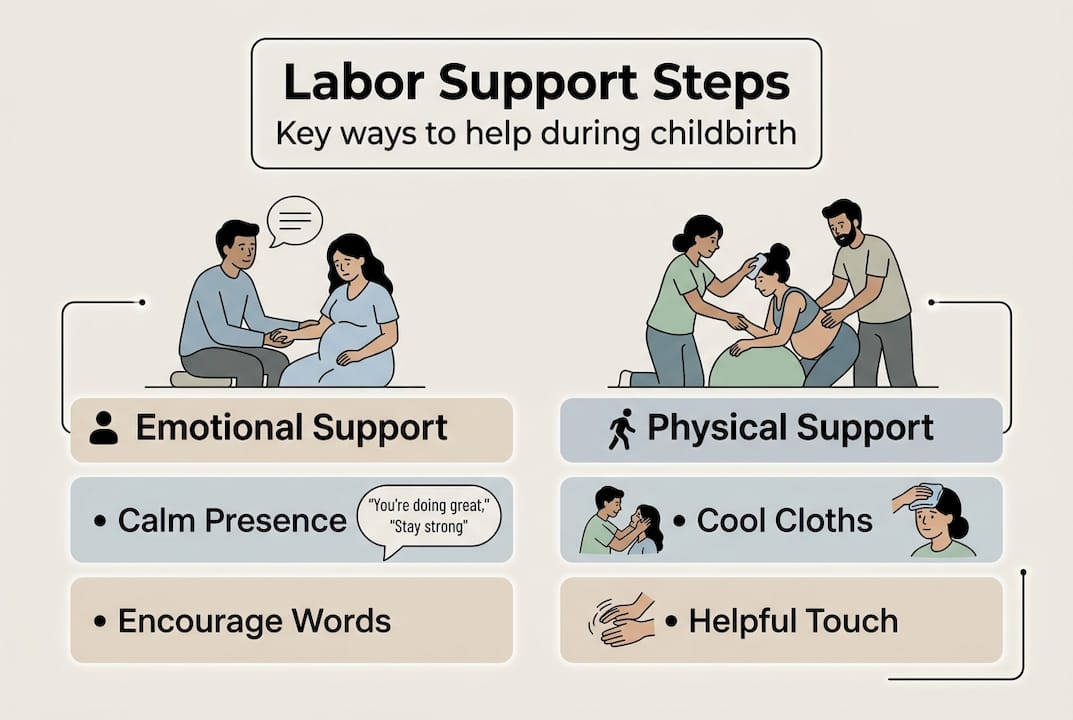 Labor Support Steps
Key ways to help during childbirth

Emotional Support

• Calm Presence

"You're doing great," "Stay strong"

• Encourage Words

Physical Support

• Cool Cloths

• Helpful Touch