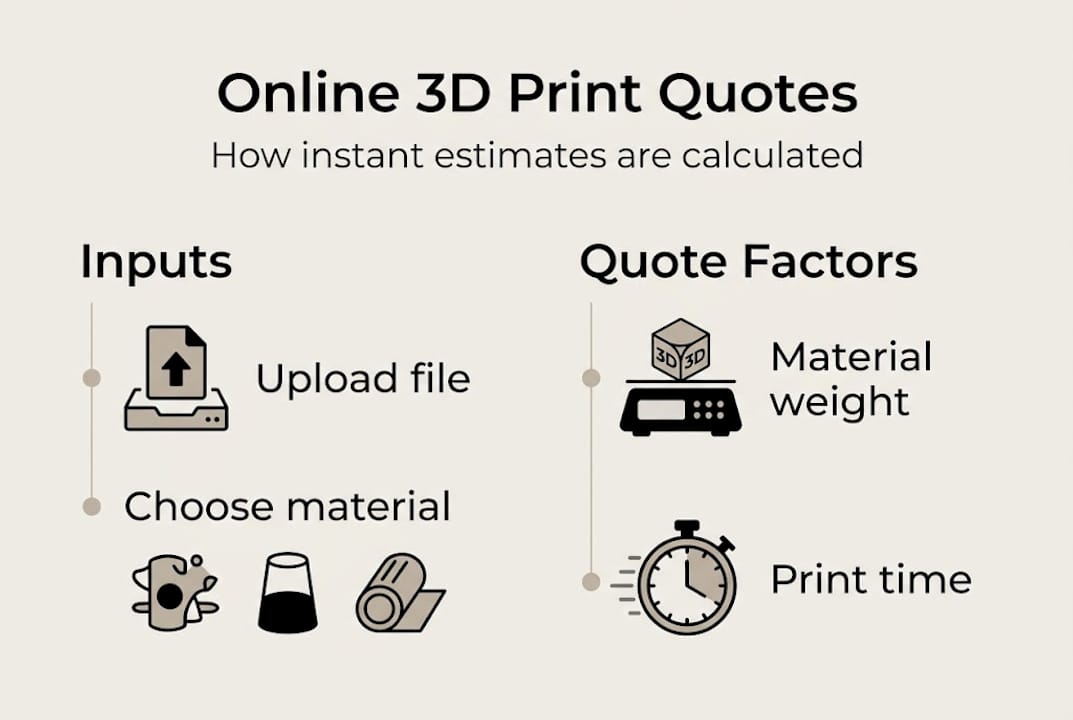 Online 3D Print Quotes

How instant estimates are calculated

Inputs

Upload file

Choose material

Quote Factors

3D 3D

Material weight

Print time