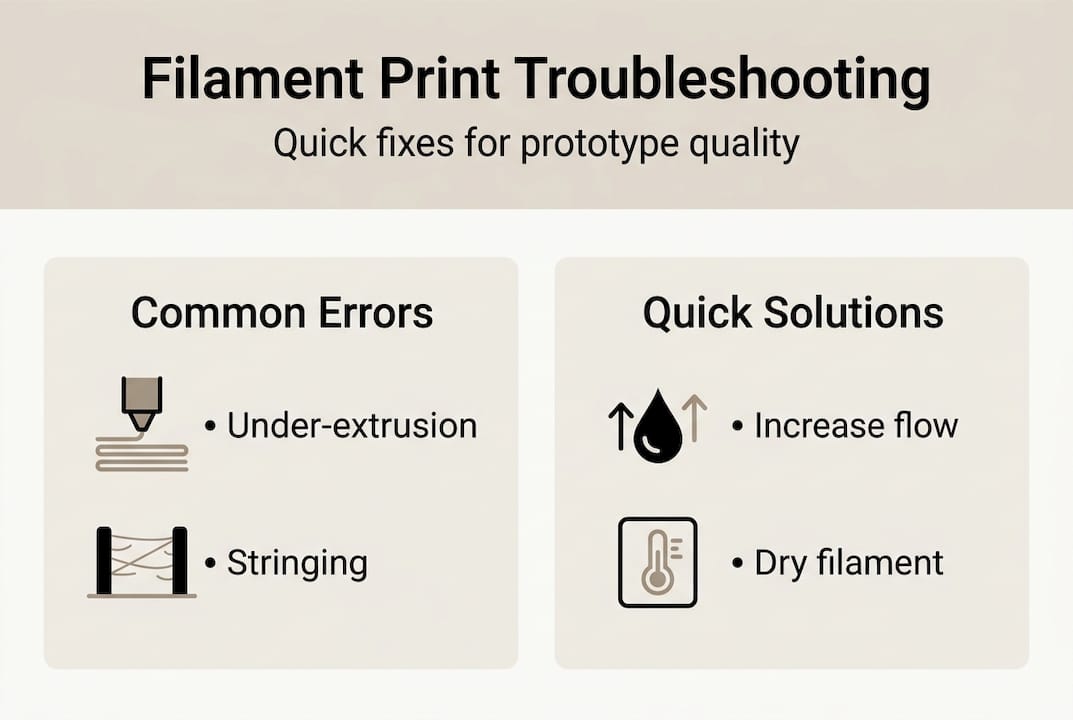 Filament Print Troubleshooting
Quick fixes for prototype quality

Common Errors

• Under-extrusion

• Stringing

Quick Solutions

• Increase flow

• Dry filament