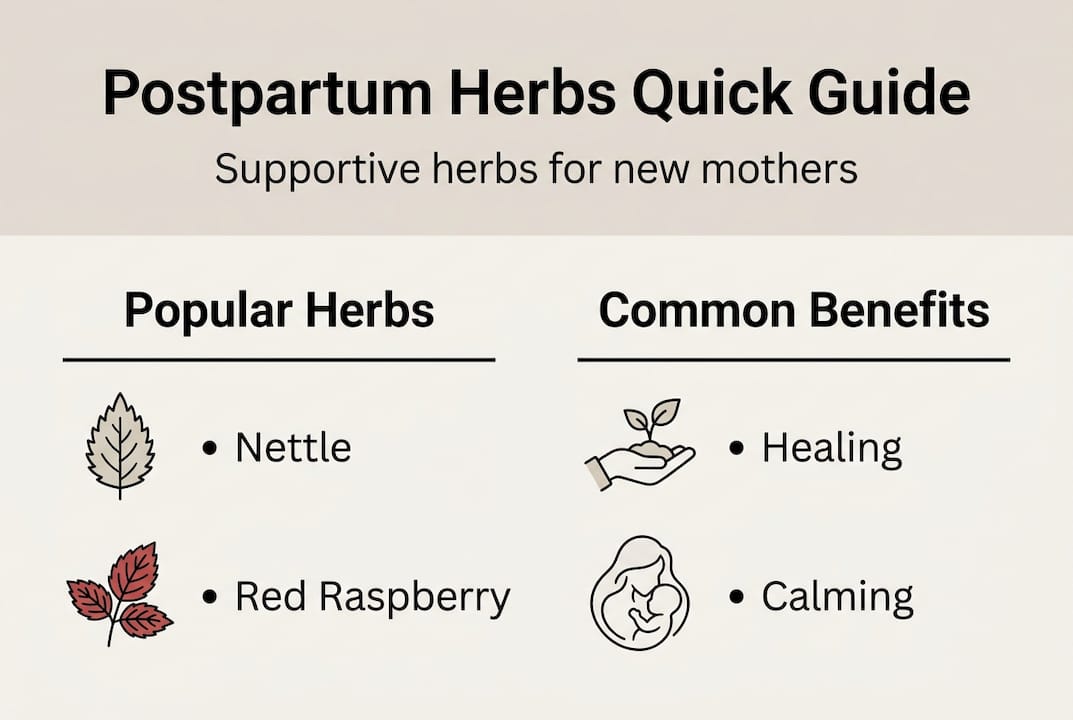 Postpartum Herbs Quick Guide

Supportive herbs for new mothers

Popular Herbs

• Nettle

• Red Raspberry

Common Benefits

• Healing

• Calming