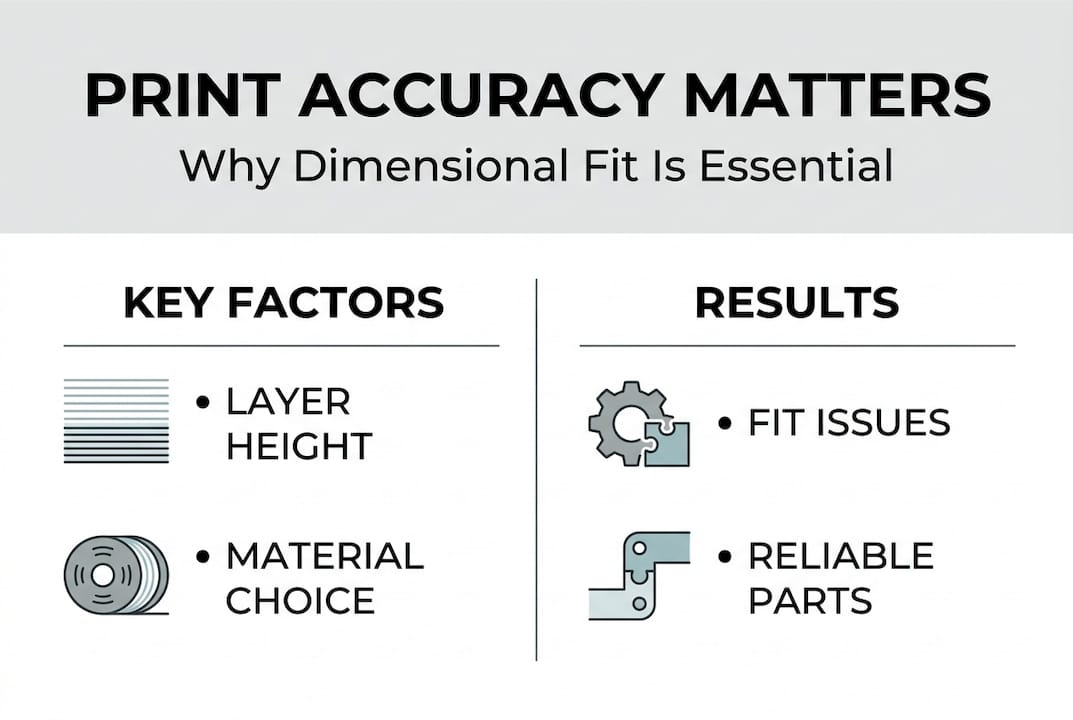 PRINT ACCURACY MATTERS
Why Dimensional Fit Is Essential

KEY FACTORS

• LAYER HEIGHT

• MATERIAL CHOICE

RESULTS

• FIT ISSUES

• RELIABLE PARTS