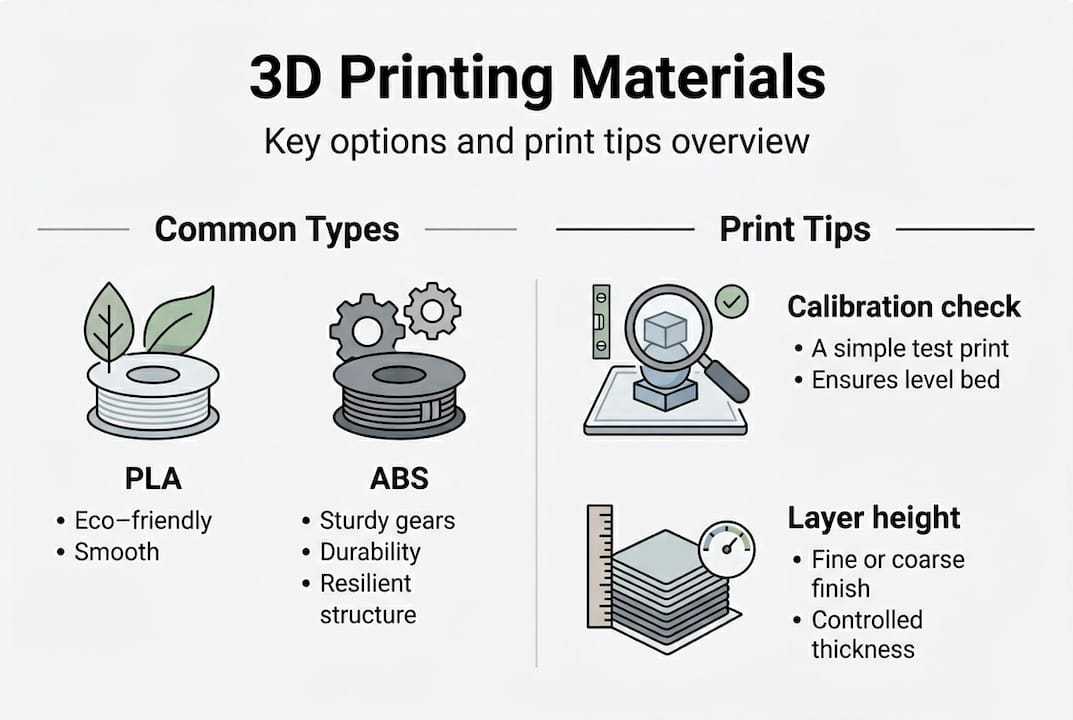 3D Printing Materials

Key options and print tips overview

Common Types

PLA
• Eco–friendly
• Smooth

ABS
• Sturdy gears
• Durability
• Resilient structure

Print Tips

Calibration check
• A simple test print
• Ensures level bed

Layer height
• Fine or coarse finish
• Controlled thickness