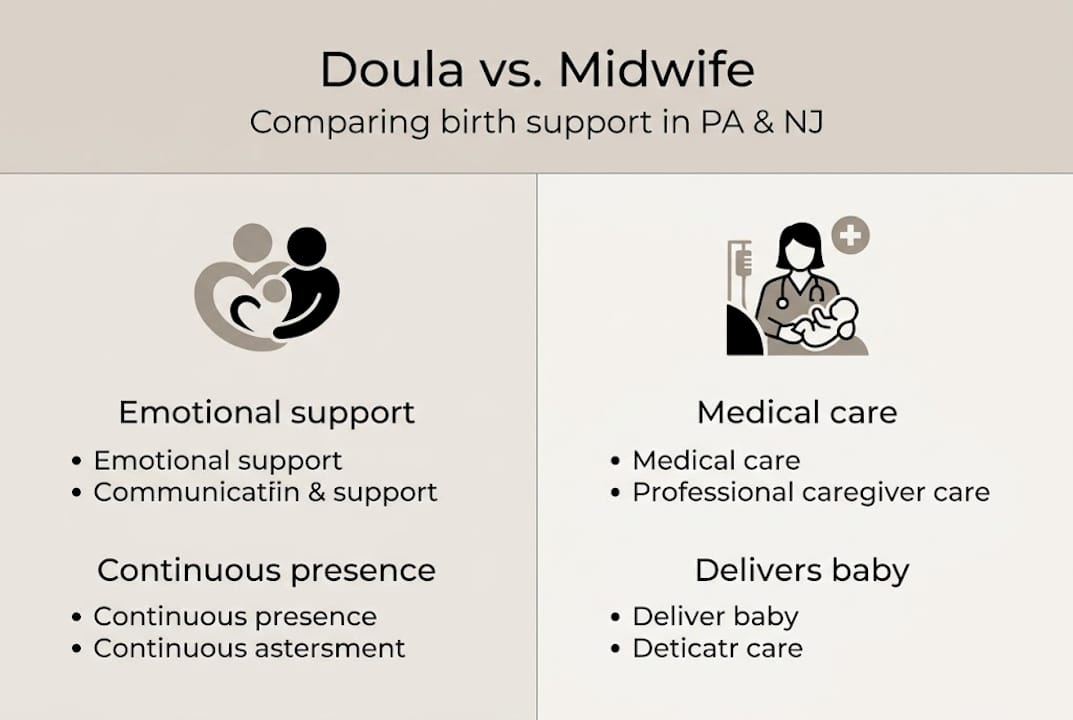 Doula vs. Midwife
Comparing birth support in PA & NJ

Emotional support
• Emotional support
• Communicatiin & support

Continuous presence
• Continuous presence
• Continuous astersment

Medical care
• Medical care
• Professional caregiver care

Delivers baby
• Deliver baby
• Deticatr care