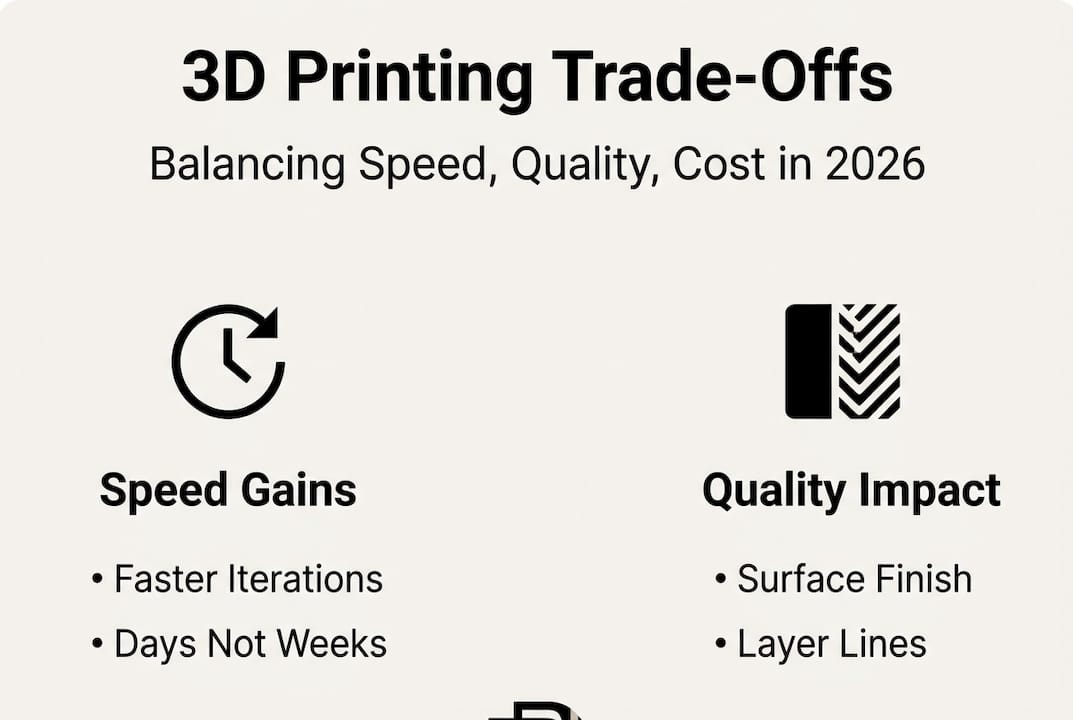 3D Printing Trade-Offs

Balancing Speed, Quality, Cost in 2026

Speed Gains

• Faster Iterations
• Days Not Weeks

Quality Impact

• Surface Finish
• Layer Lines