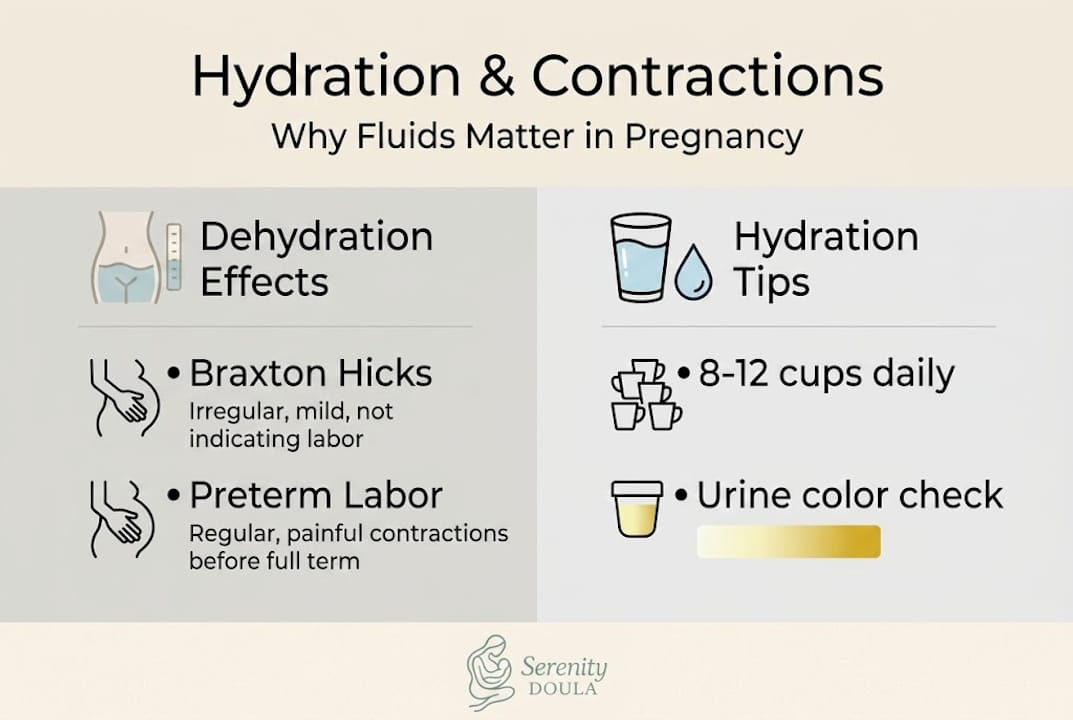 Hydration & Contractions

Why Fluids Matter in Pregnancy

Dehydration Effects

• Braxton Hicks
Irregular, mild, not indicating labor

• Preterm Labor
Regular, painful contractions before full term

Hydration Tips

• 8-12 cups daily

• Urine color check

Serenity
DOULA