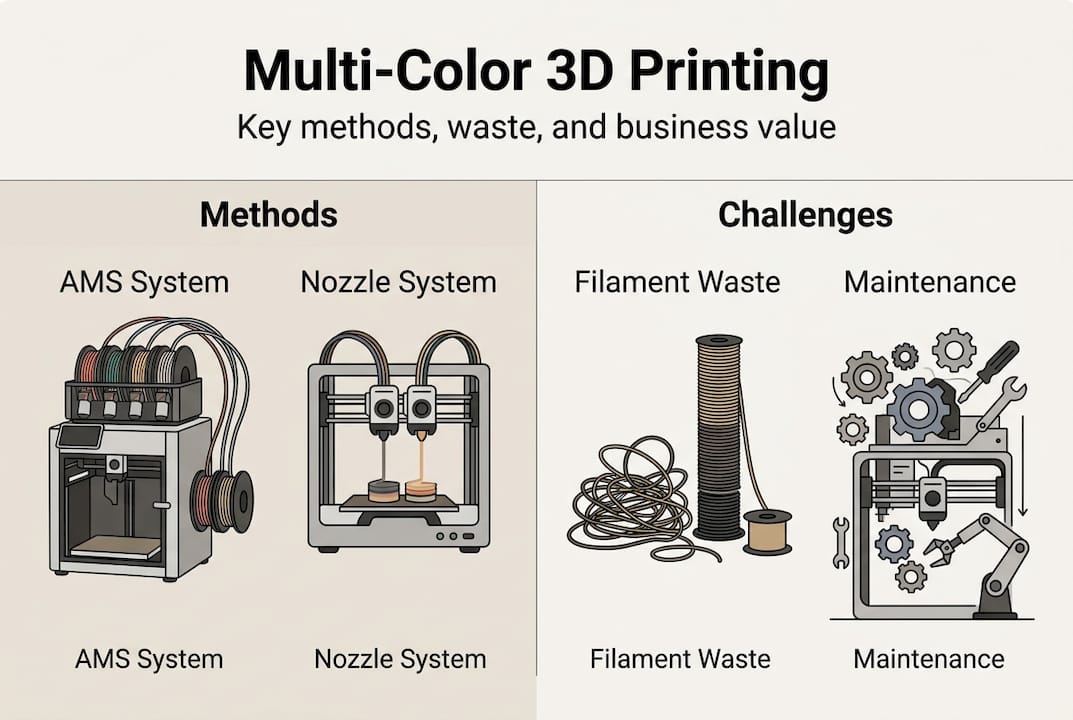 Multi-Color 3D Printing
Key methods, waste, and business value

Methods

AMS System

Nozzle System

AMS System

Nozzle System

Challenges

Filament Waste

Maintenance

Filament Waste

Maintenance