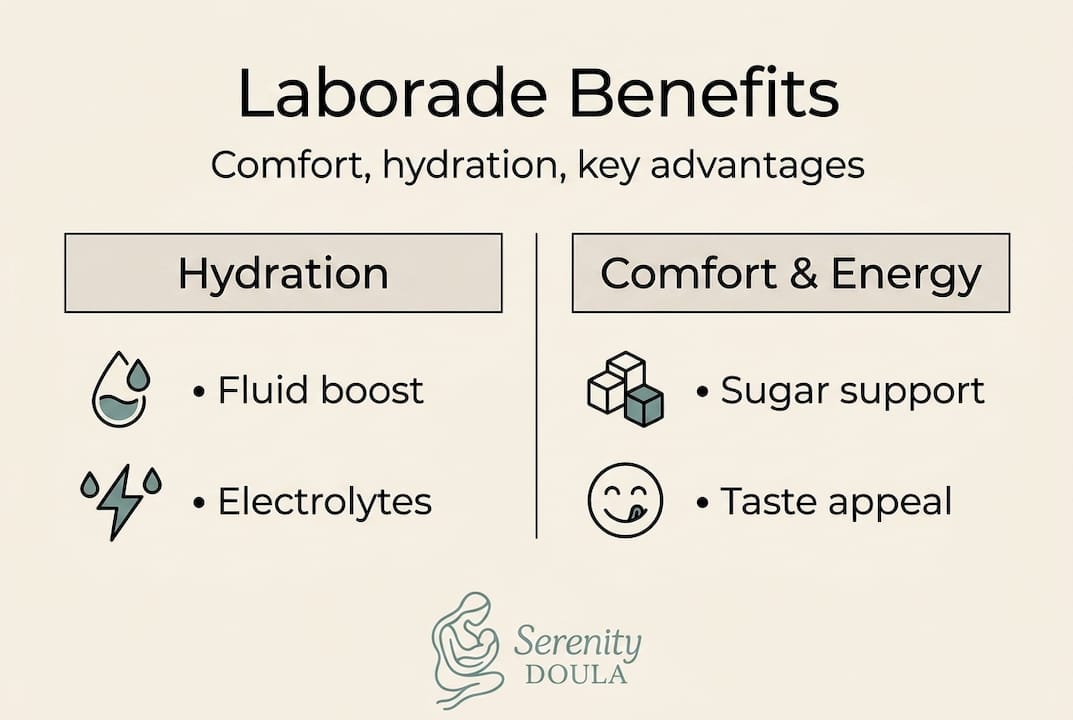 Laborade Benefits

Comfort, hydration, key advantages

Hydration

• Fluid boost

• Electrolytes

Comfort & Energy

• Sugar support

• Taste appeal

Serenity
DOULA