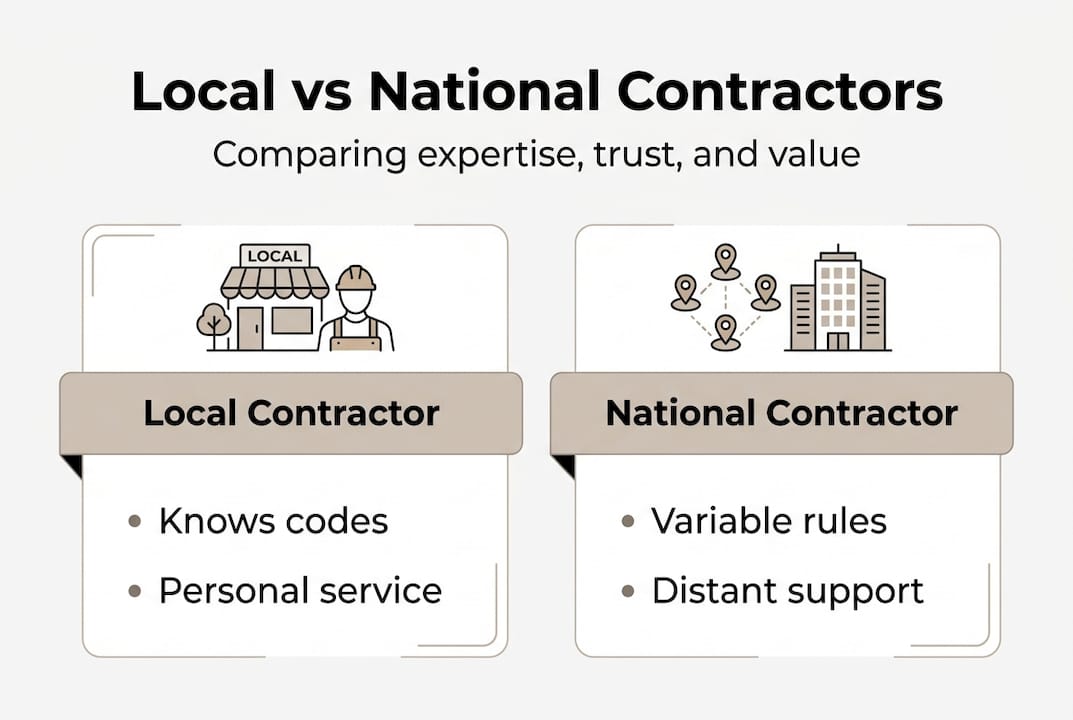 Local vs National Contractors

Comparing expertise, trust, and value

LOCAL

Local Contractor

• Knows codes
• Personal service

National Contractor

• Variable rules
• Distant support