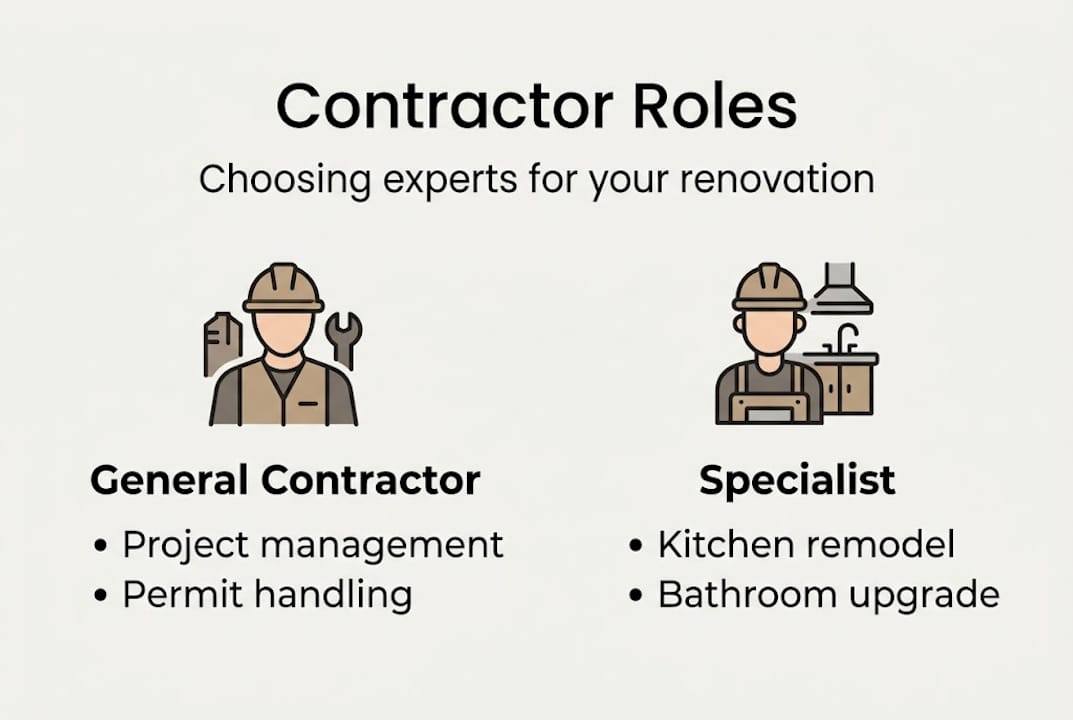 Contractor Roles

Choosing experts for your renovation

General Contractor

• Project management
• Permit handling

Specialist

• Kitchen remodel
• Bathroom upgrade