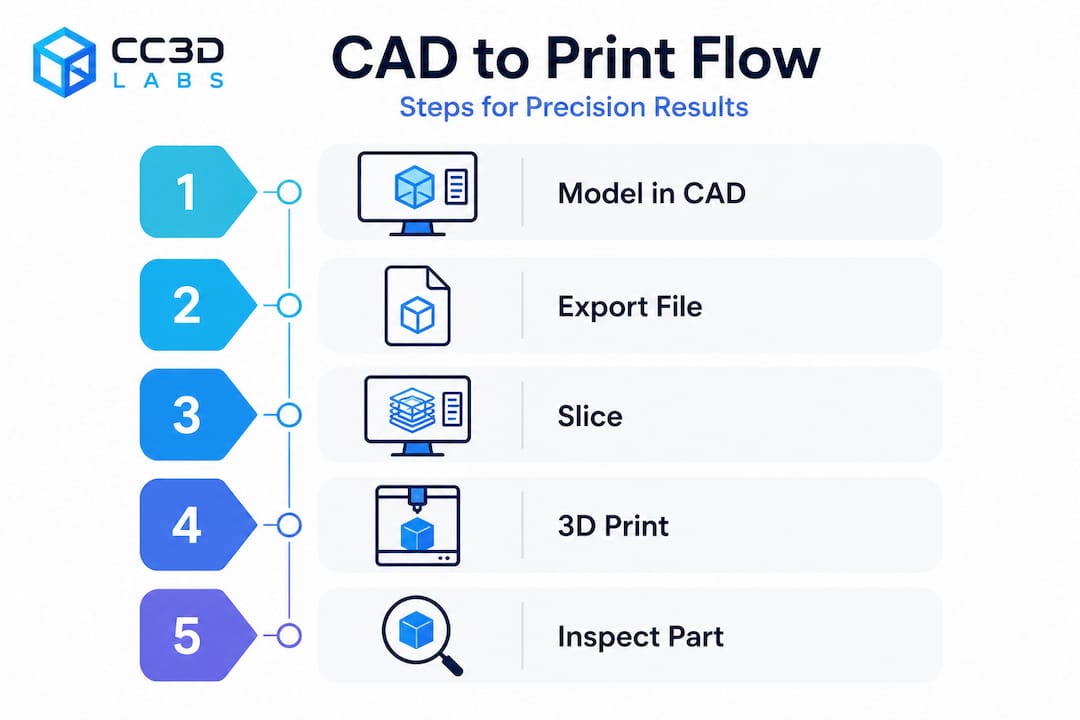 CC3D LABS

CAD to Print Flow

Steps for Precision Results

1 Model in CAD

2 Export File

3 Slice

4 3D Print

5 Inspect Part